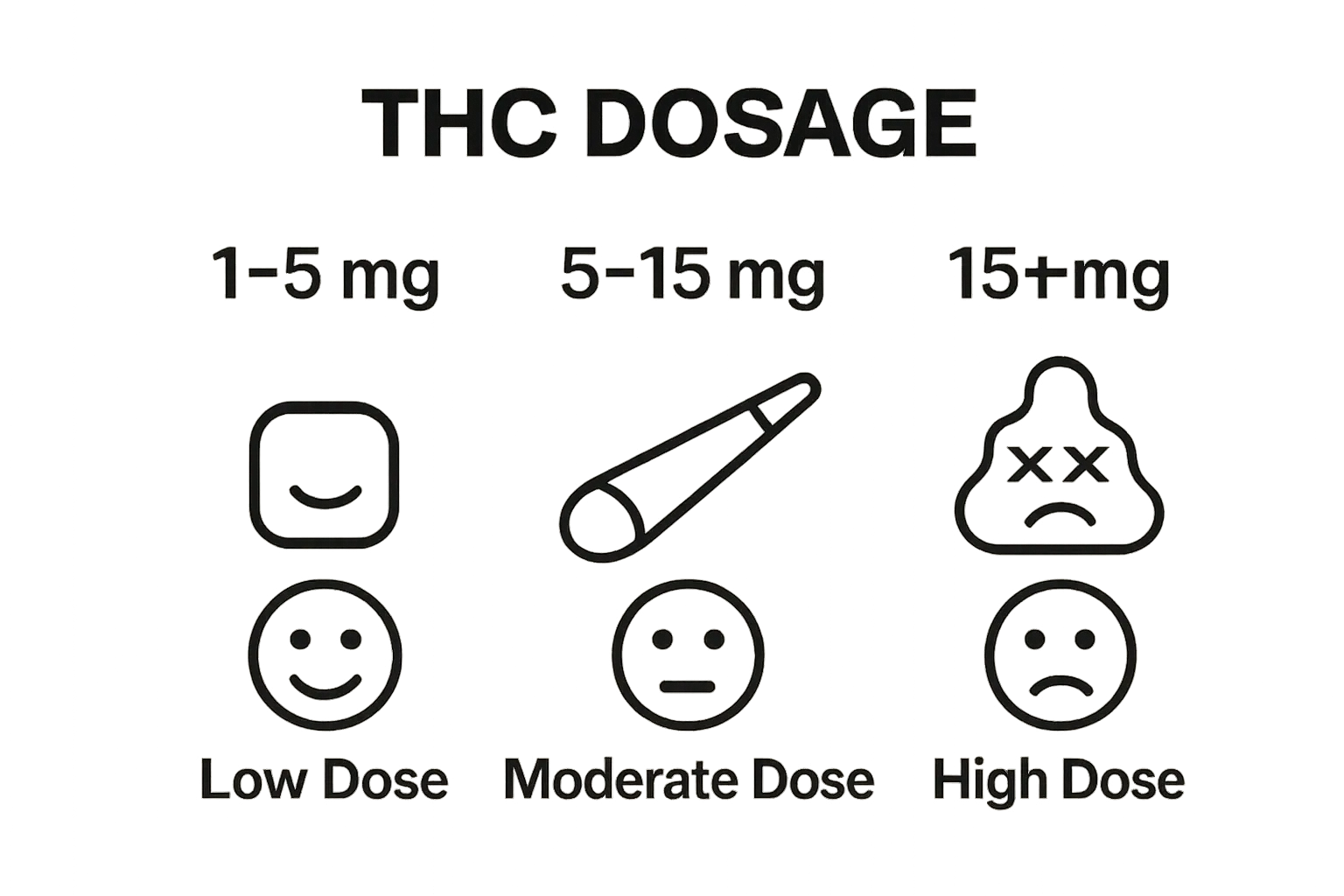 THC DOSAGE

1–5 mg

5–15 mg

15+mg

Low Dose

Moderate Dose

High Dose