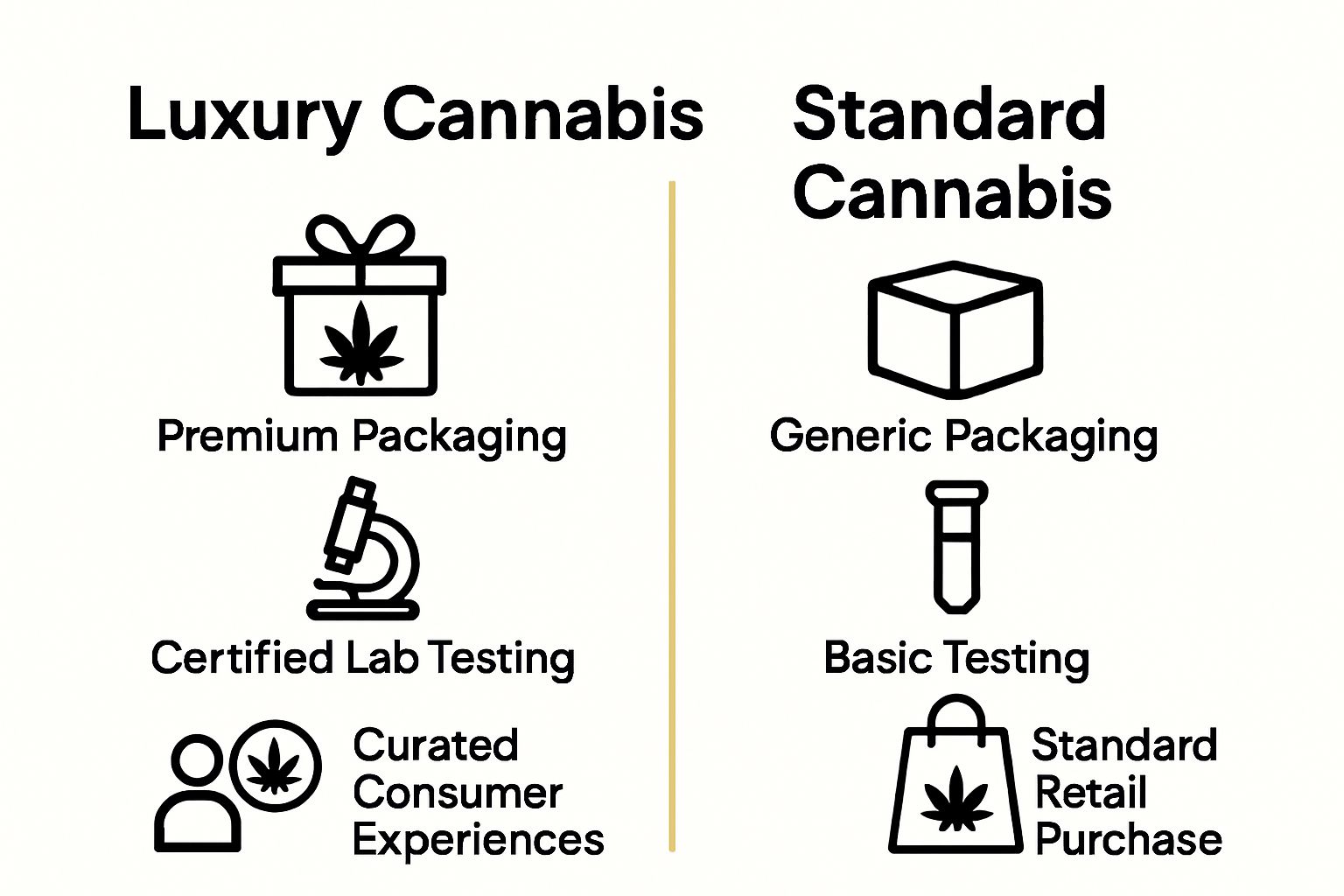 Luxury Cannabis

Premium Packaging

Certified Lab Testing

Curated Consumer Experiences

Standard Cannabis

Generic Packaging

Basic Testing

Standard Retail Purchase