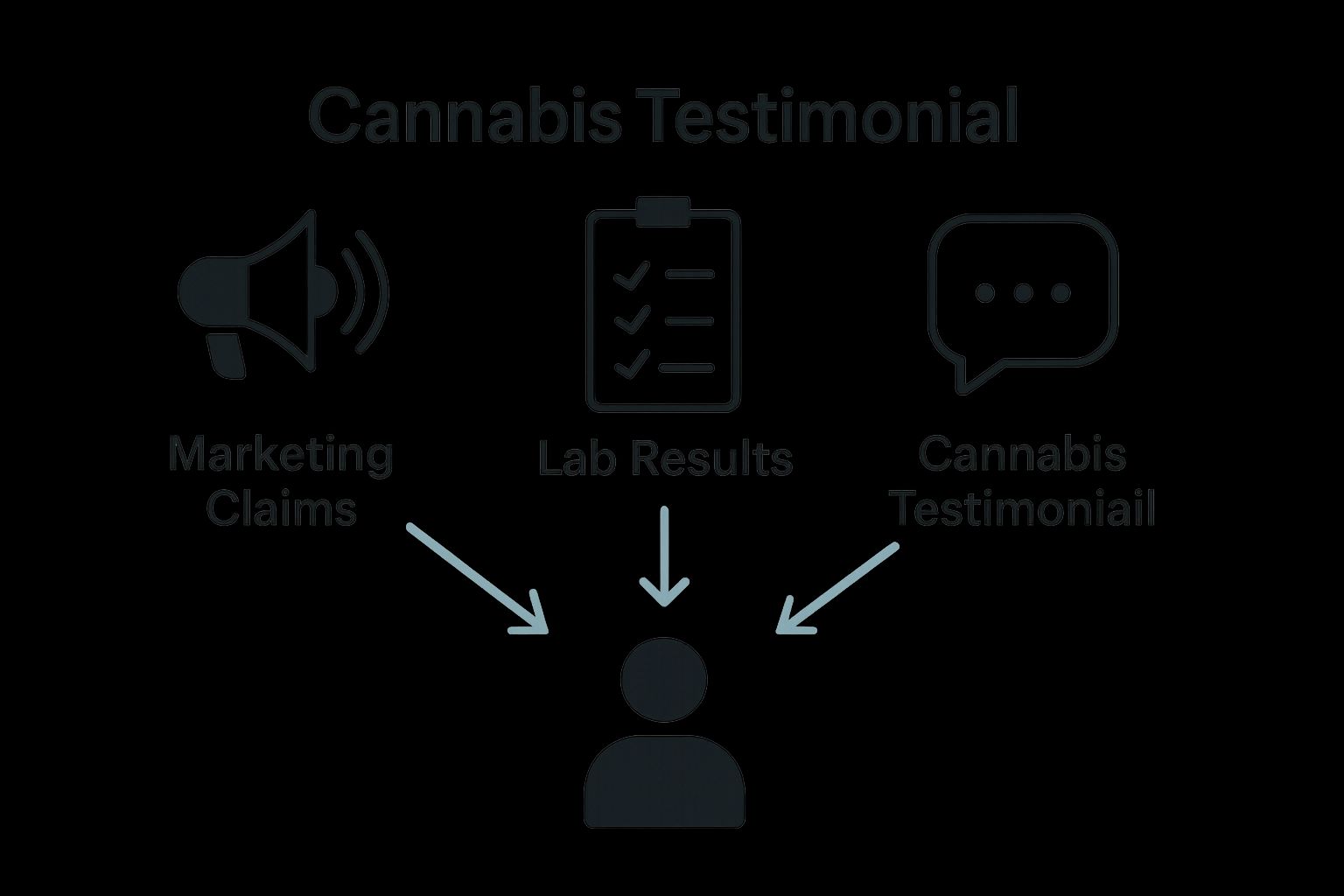 Cannabis Testimonial

Marketing Claims

Lab Results

Cannabis Testimoniail