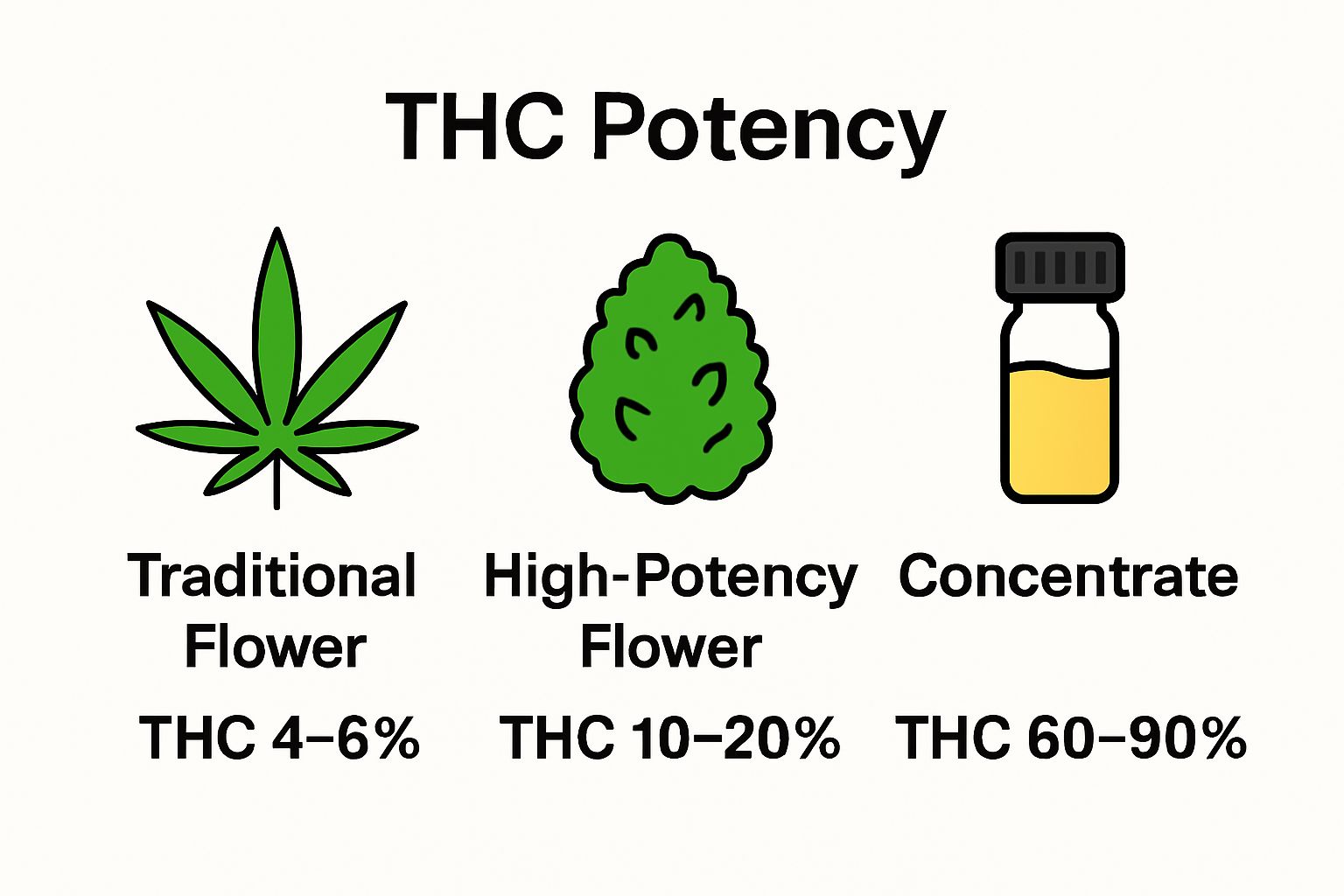 THC Potency

Traditional Flower

THC 4–6%

High-Potency Flower

THC 10–20%

Concentrate

THC 60–90%