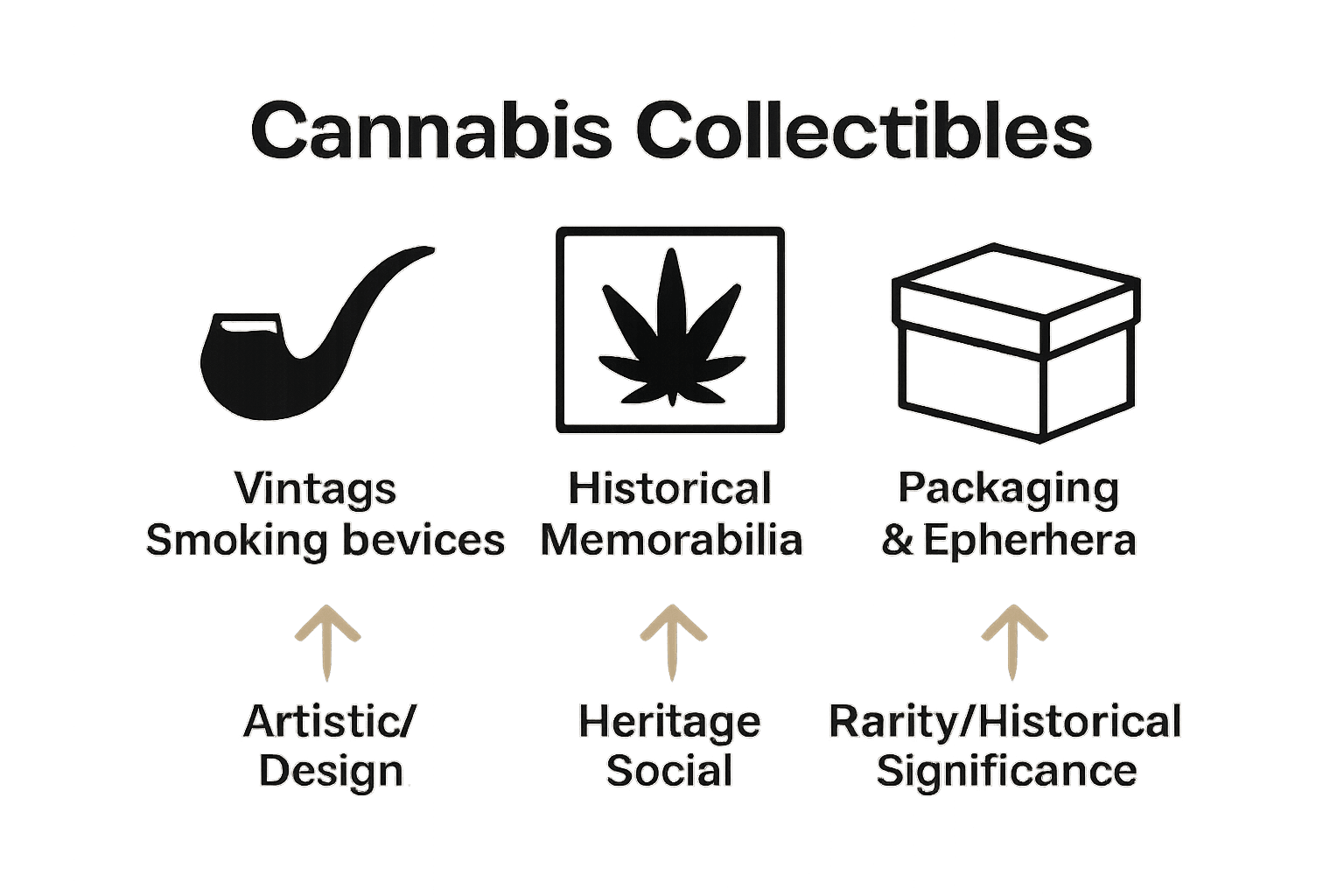 Cannabis Collectibles

Vintags Smoking bevices

Historical Memorabilia

Packaging & Epherhera

Artistic/ Design

Heritage Social

Rarity/Historical Significance