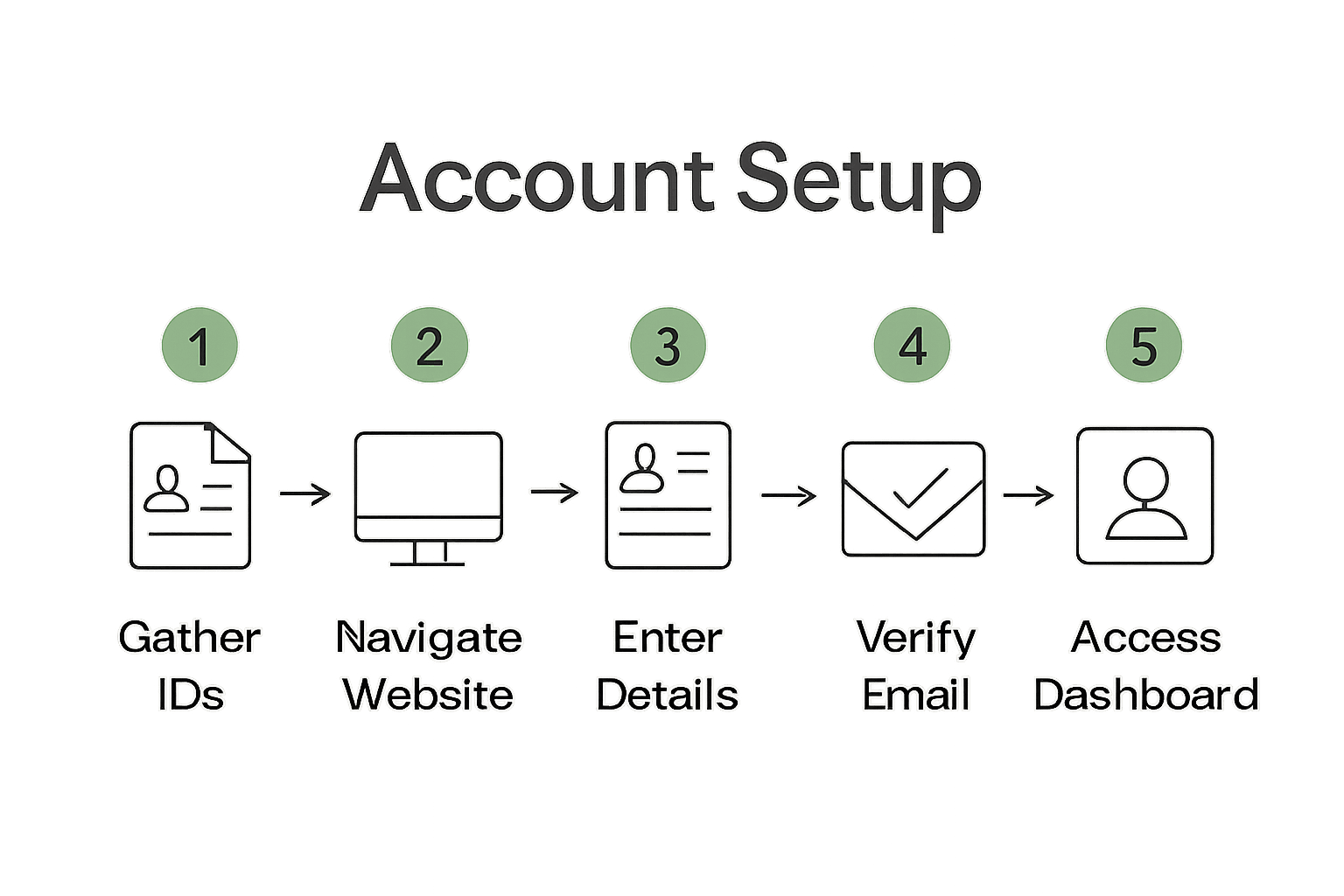 Account Setup

1
Gather IDs

2
Navigate Website

3
Enter Details

4
Verify Email

5
Access Dashboard