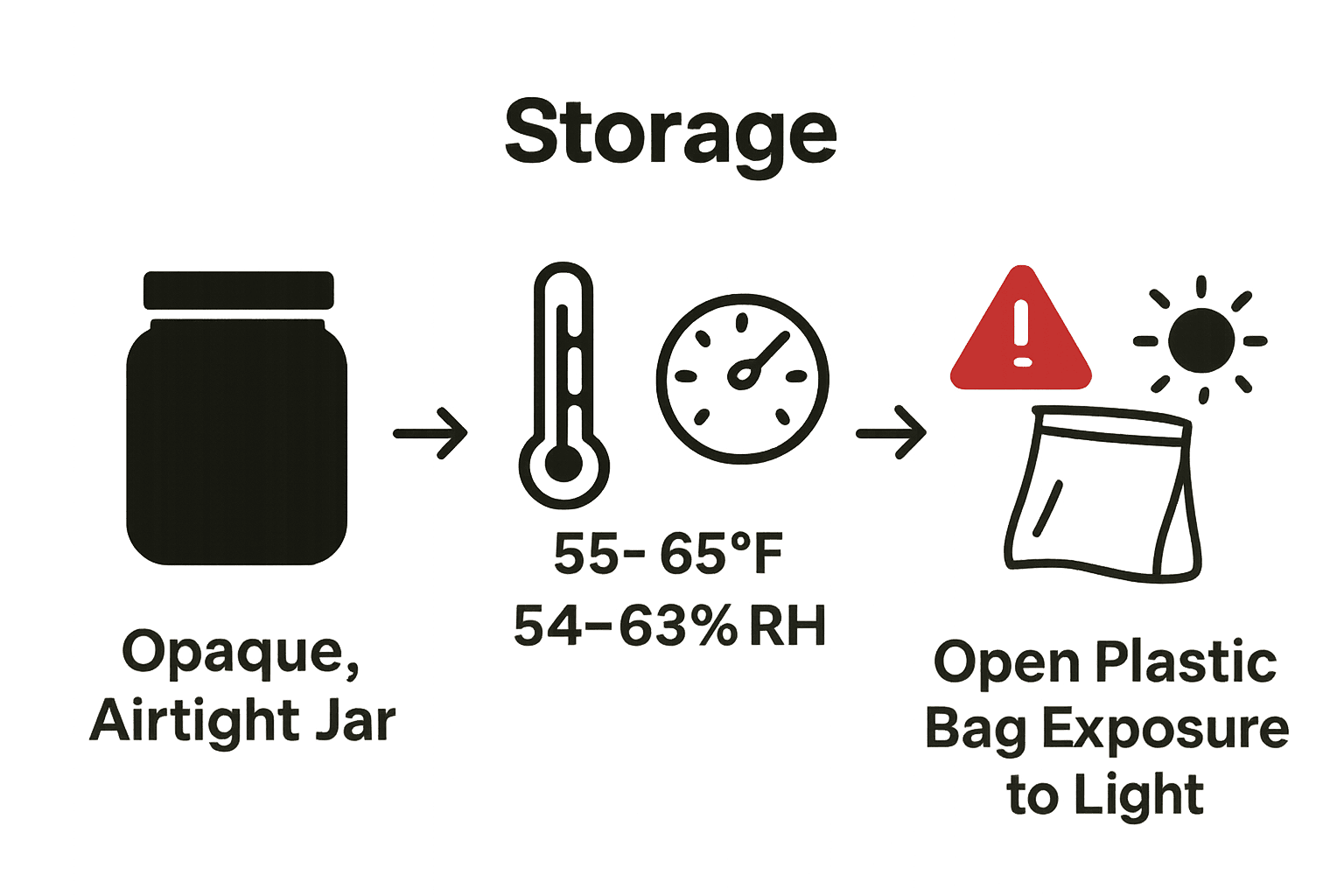 Storage

Opaque, Airtight Jar

55- 65°F
54–63% RH

Open Plastic Bag Exposure to Light