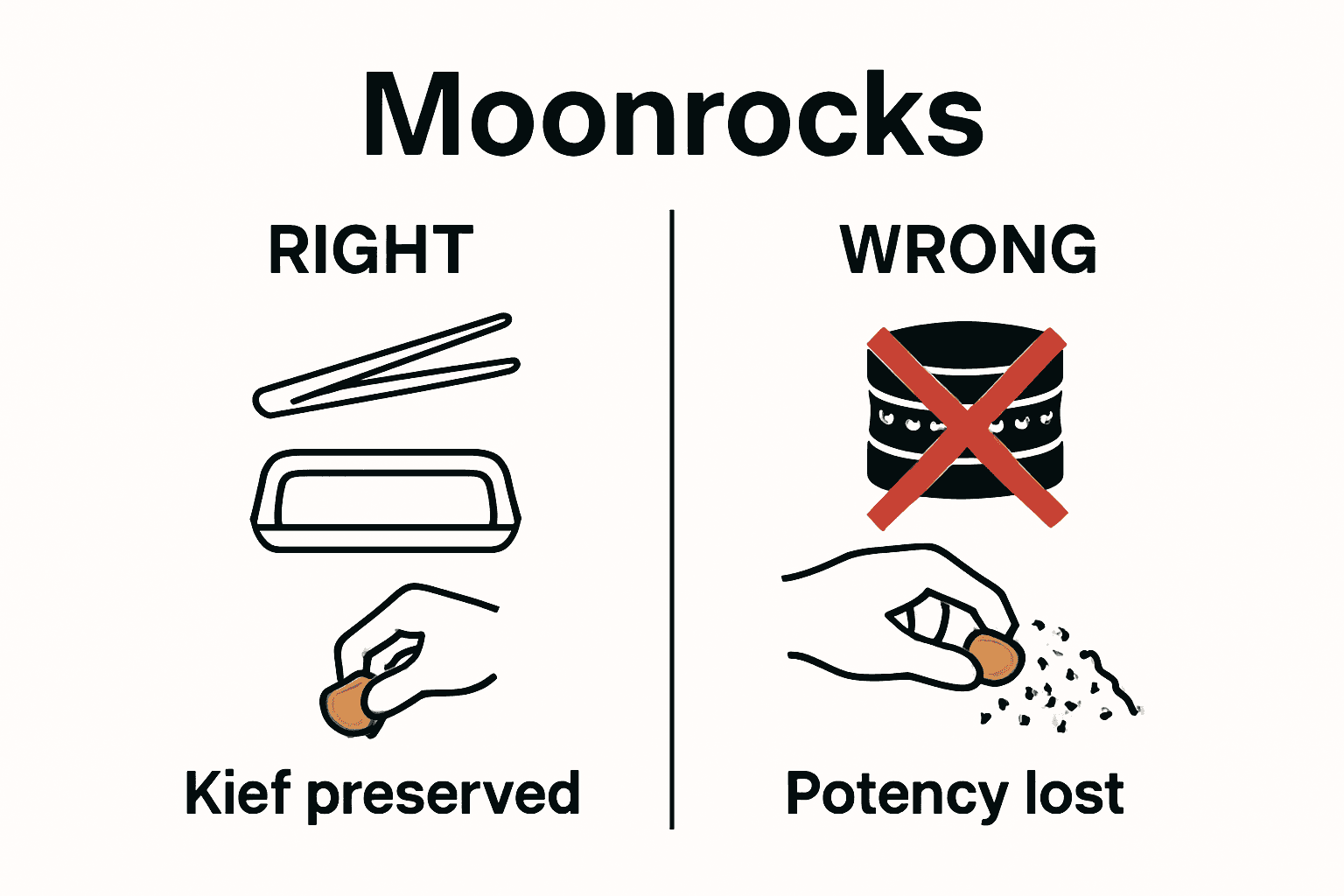 Moonrocks

RIGHT

Kief preserved

WRONG

Potency lost