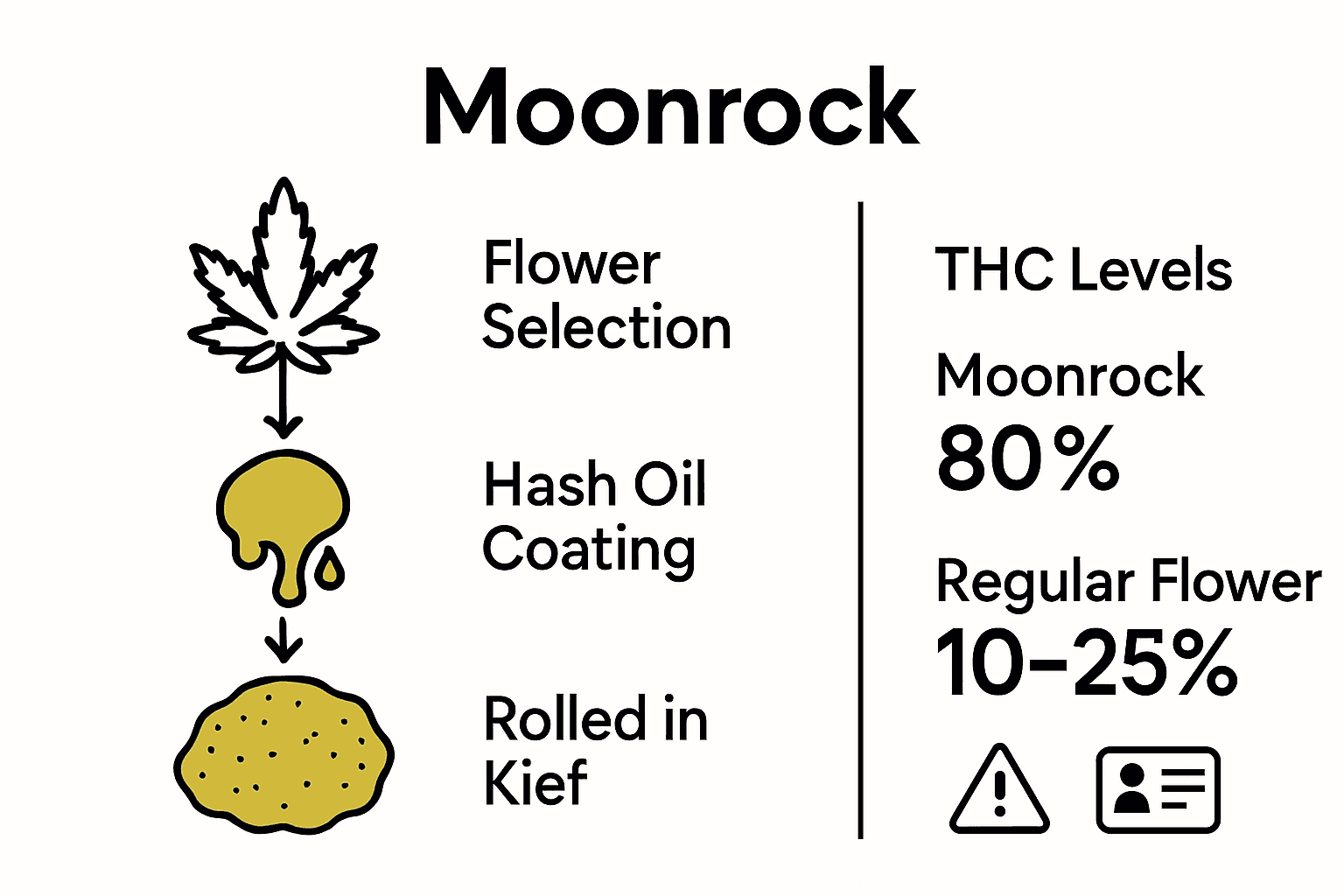 Moonrock

Flower Selection

Hash Oil Coating

Rolled in Kief

THC Levels

Moonrock
80%

Regular Flower
10–25%