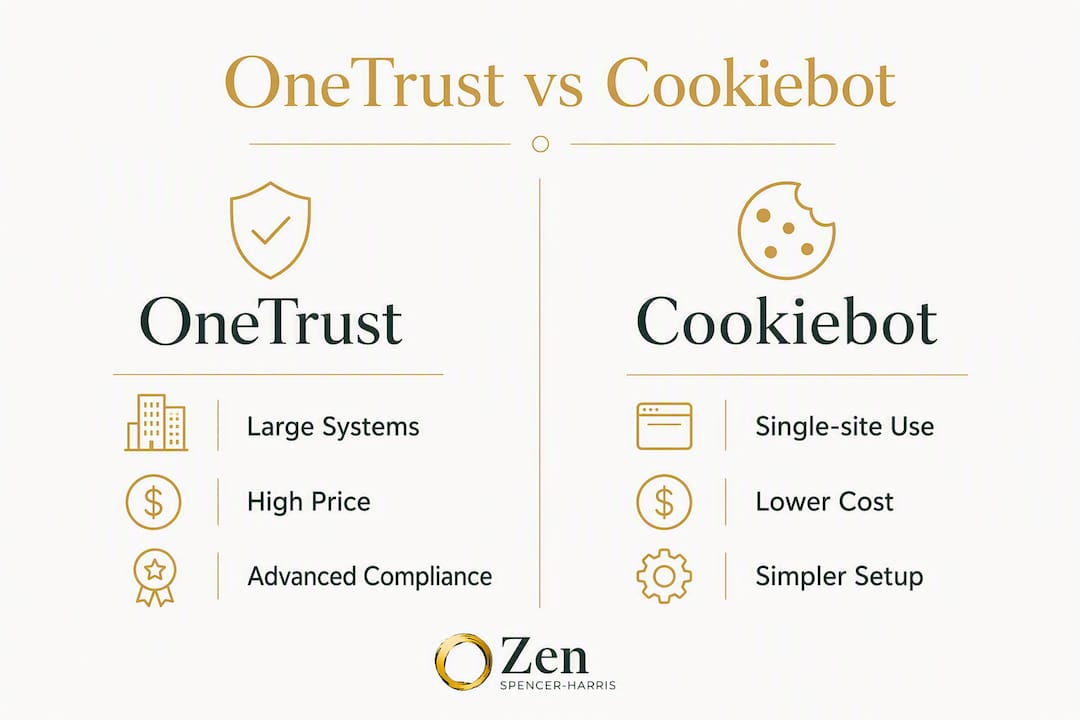 OneTrust vs Cookiebot

OneTrust

Large Systems

High Price

Advanced Compliance

Cookiebot

Single-site Use

Lower Cost

Simpler Setup

Zen
SPENCER-HARRIS