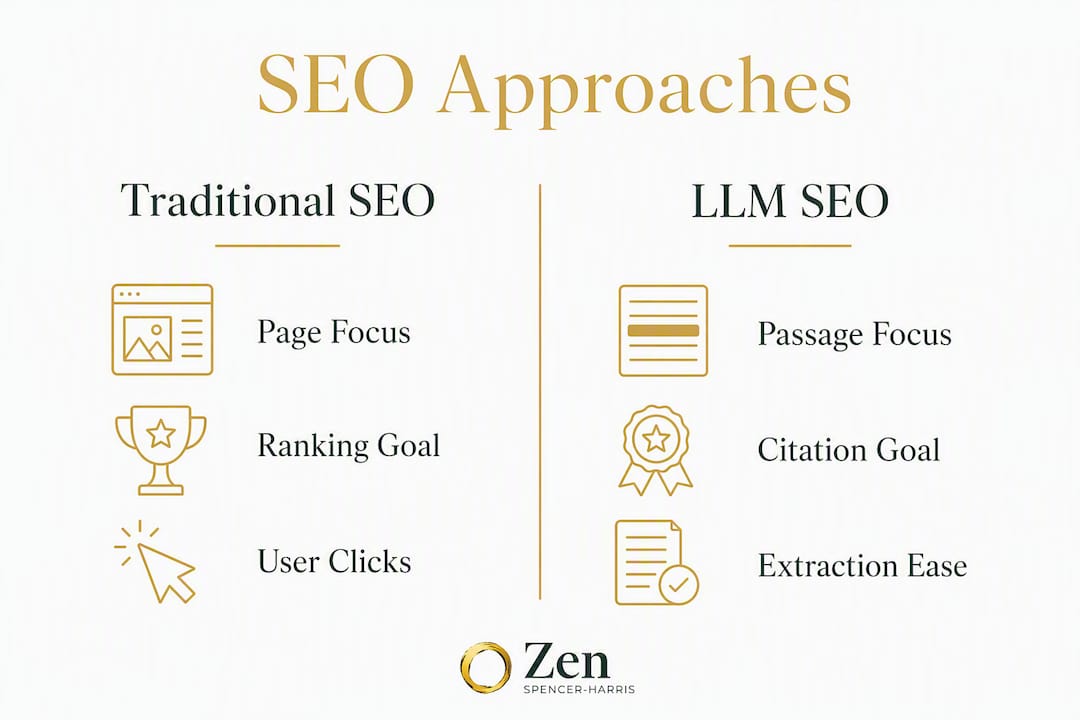 SEO Approaches

Traditional SEO

Page Focus

Ranking Goal

User Clicks

LLM SEO

Passage Focus

Citation Goal

Extraction Ease

Zen
SPENCER-HARRIS