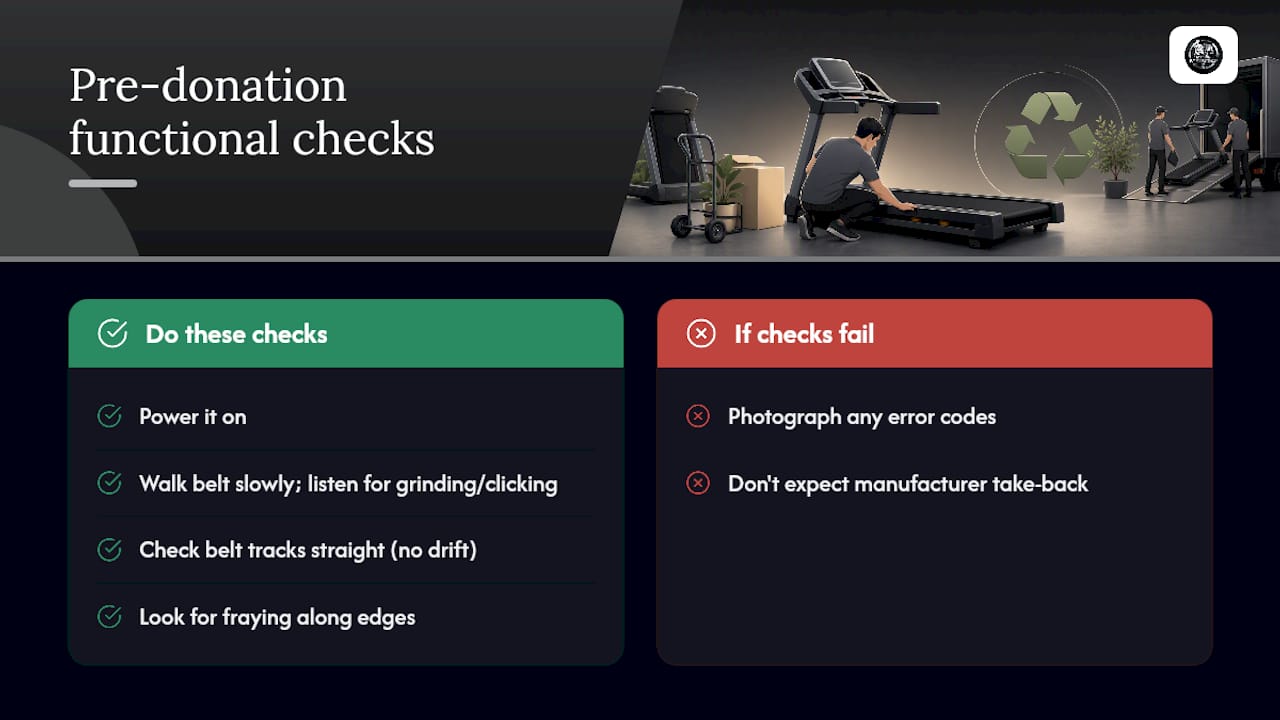 Pre-donation functional checks

Do these checks

Power it on

Walk belt slowly; listen for grinding/clicking

Check belt tracks straight (no drift)

Look for fraying along edges

If checks fail

Photograph any error codes

Don't expect manufacturer take-back