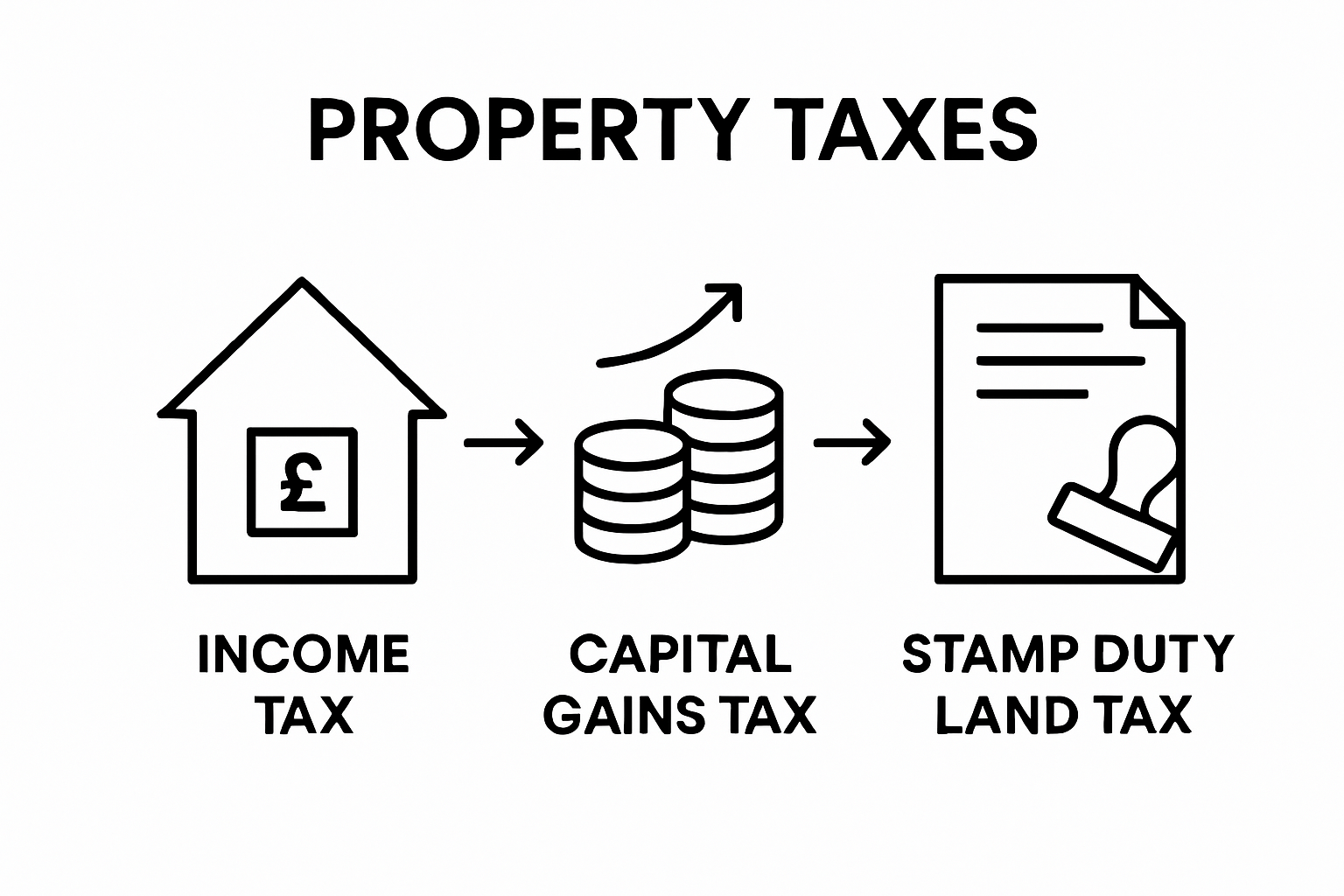 PROPERTY TAXES

£

INCOME TAX

CAPITAL GAINS TAX

STAMP DUTY LAND TAX