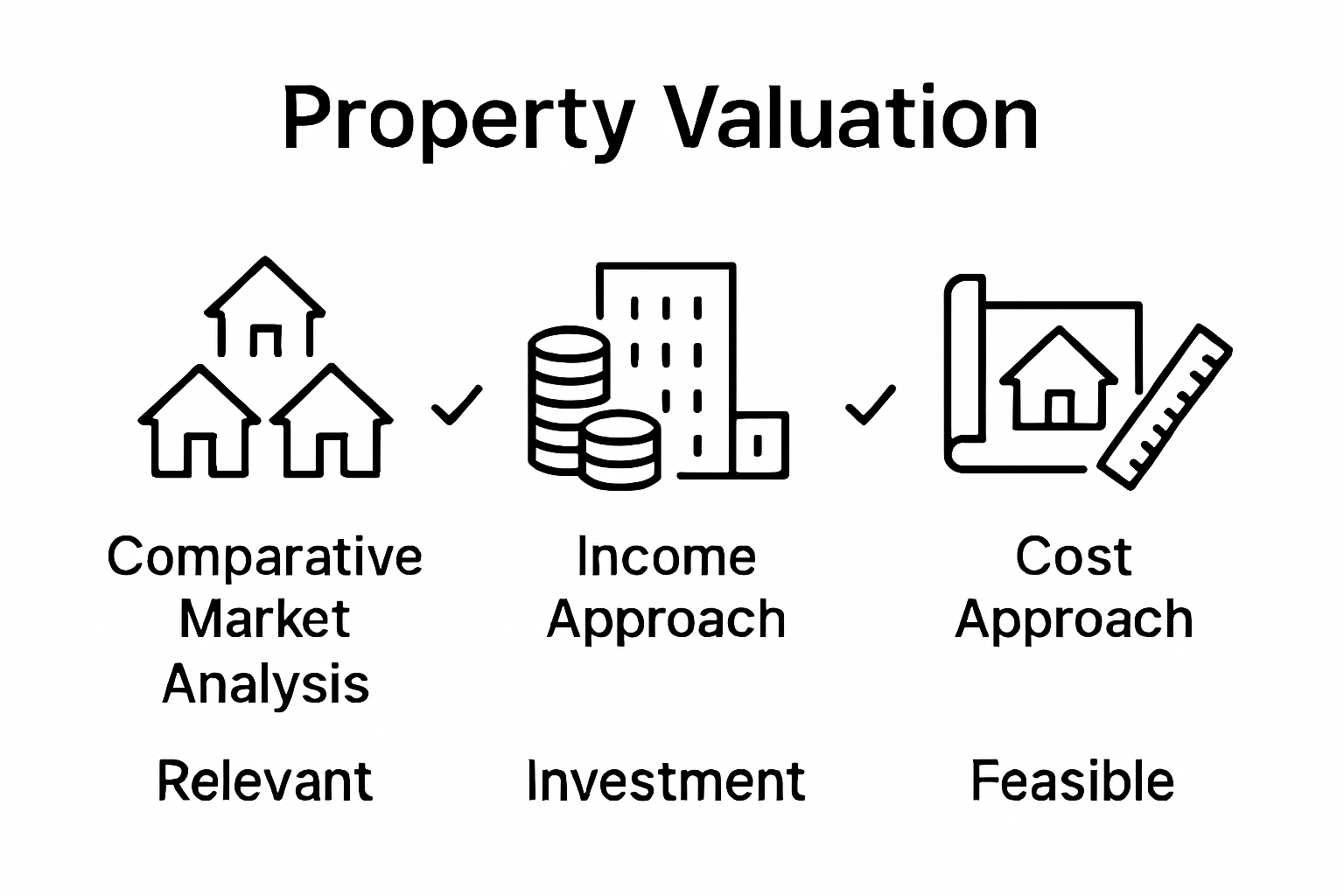 Property Valuation

Comparative Market Analysis

Income Approach

Cost Approach

Relevant

Investment

Feasible