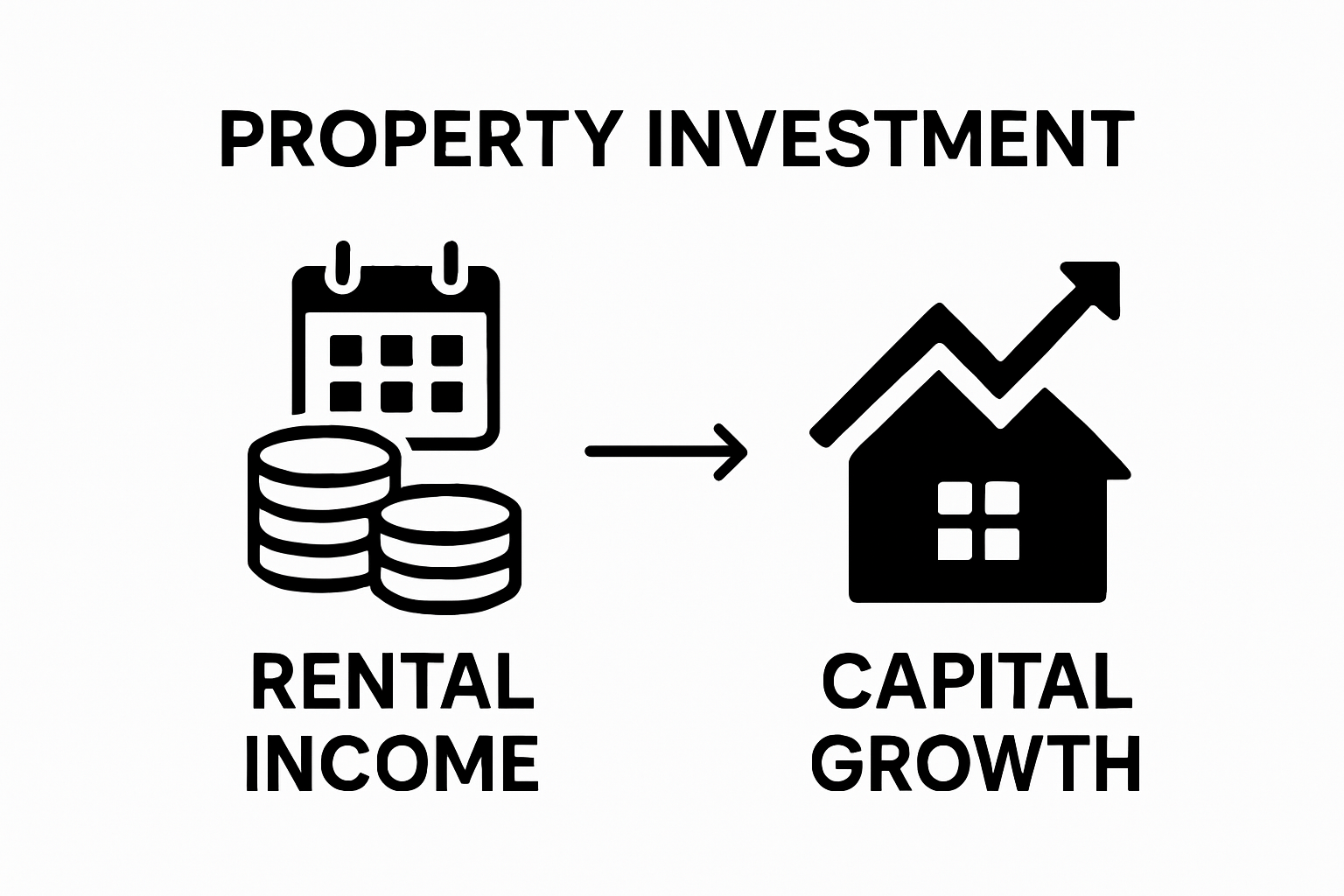 PROPERTY INVESTMENT

RENTAL INCOME

CAPITAL GROWTH