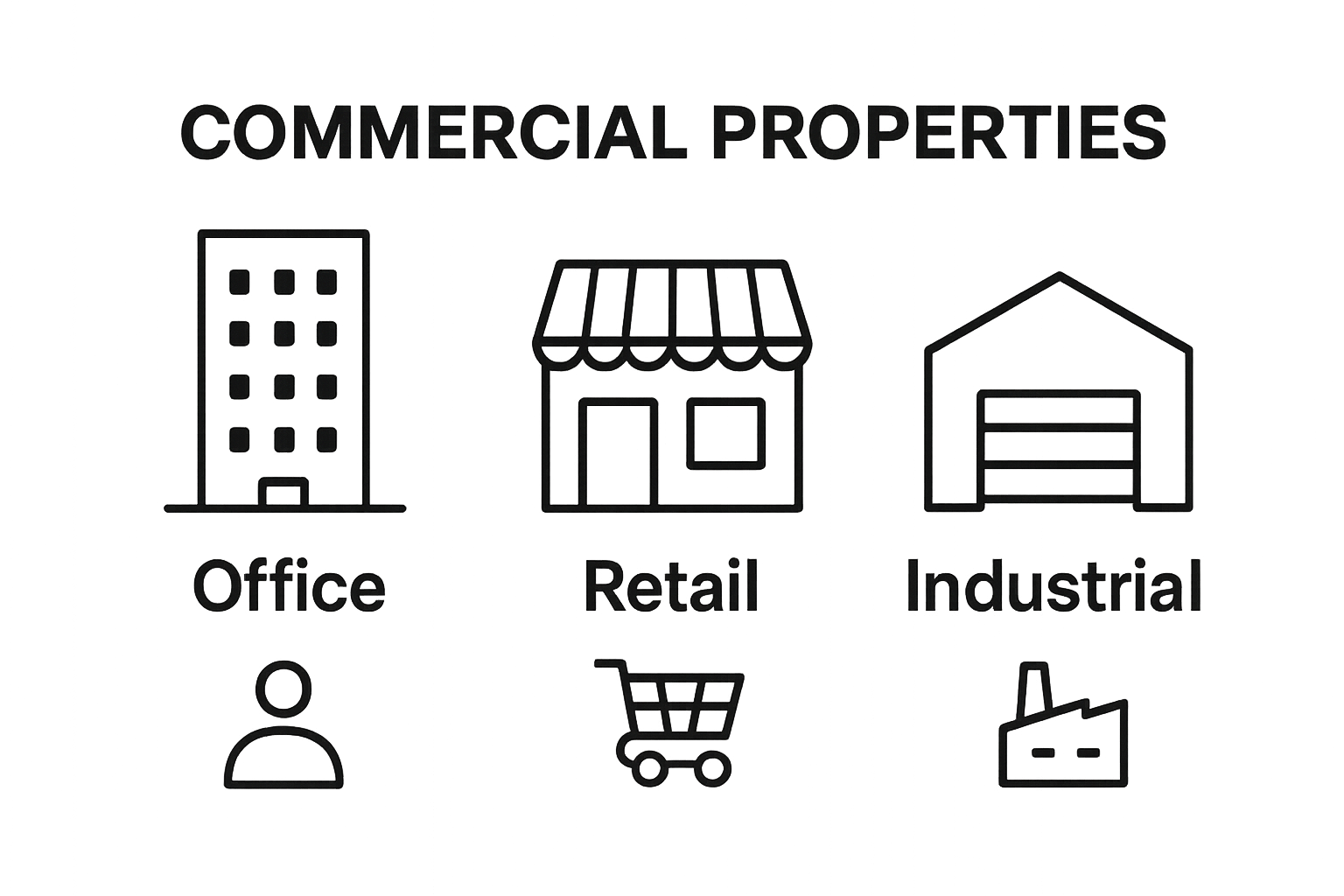 COMMERCIAL PROPERTIES

Office

Retail

Industrial