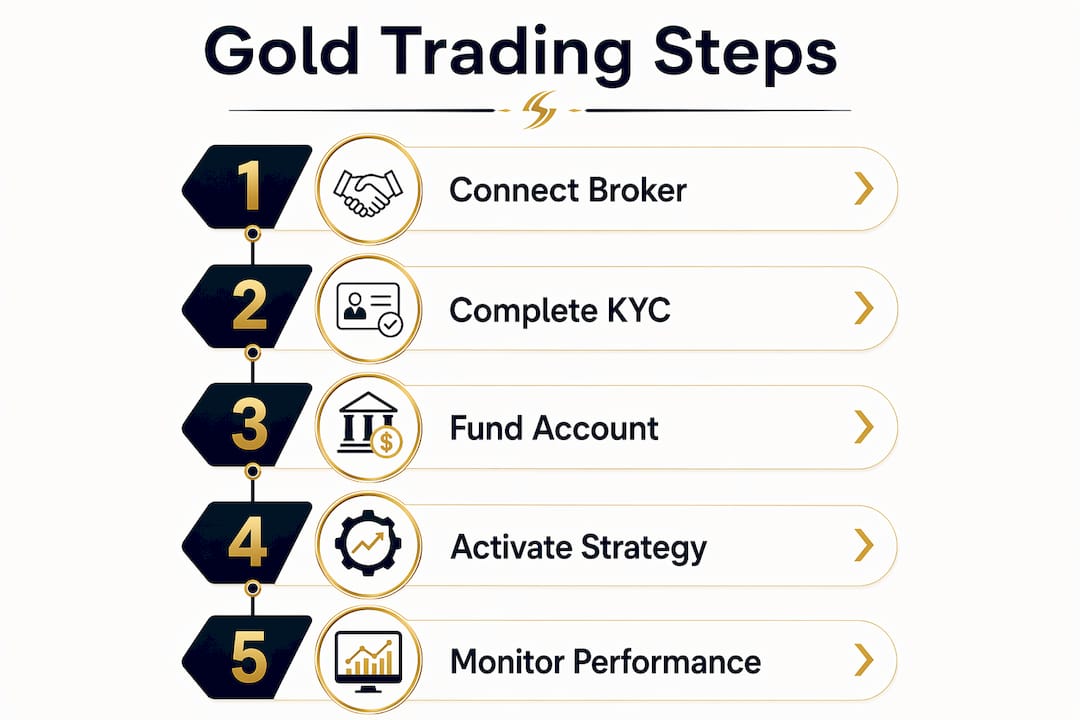 Gold Trading Steps

1 Connect Broker

2 Complete KYC

3 Fund Account

4 Activate Strategy

5 Monitor Performance