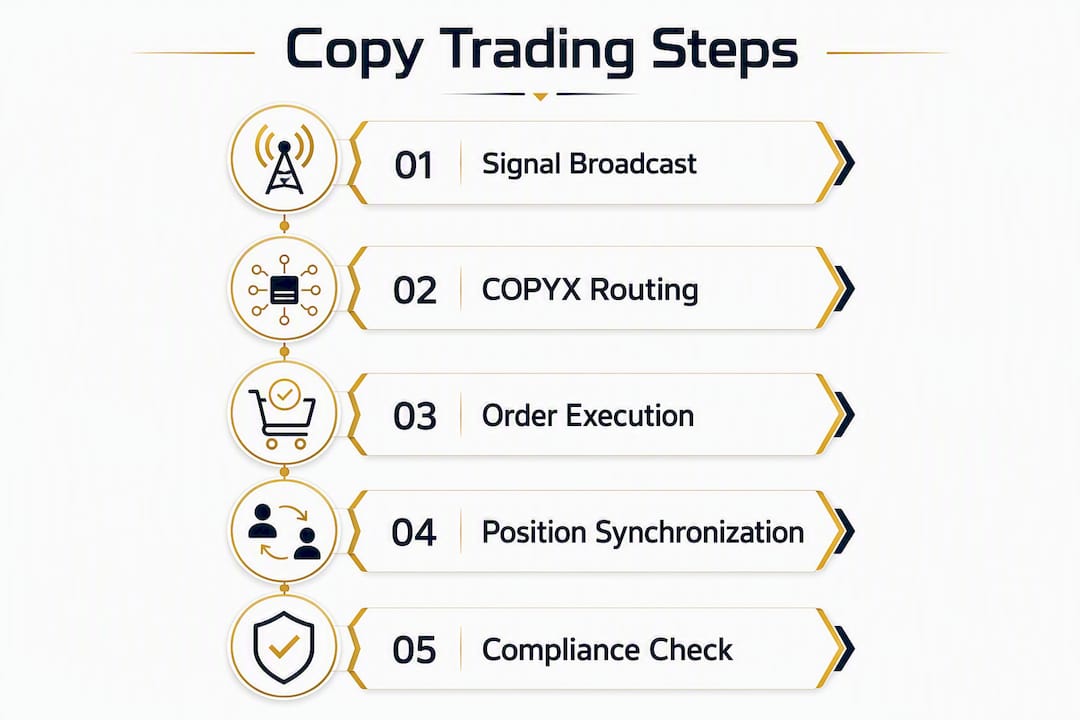 Copy Trading Steps

01 Signal Broadcast

02 COPYX Routing

03 Order Execution

04 Position Synchronization

05 Compliance Check