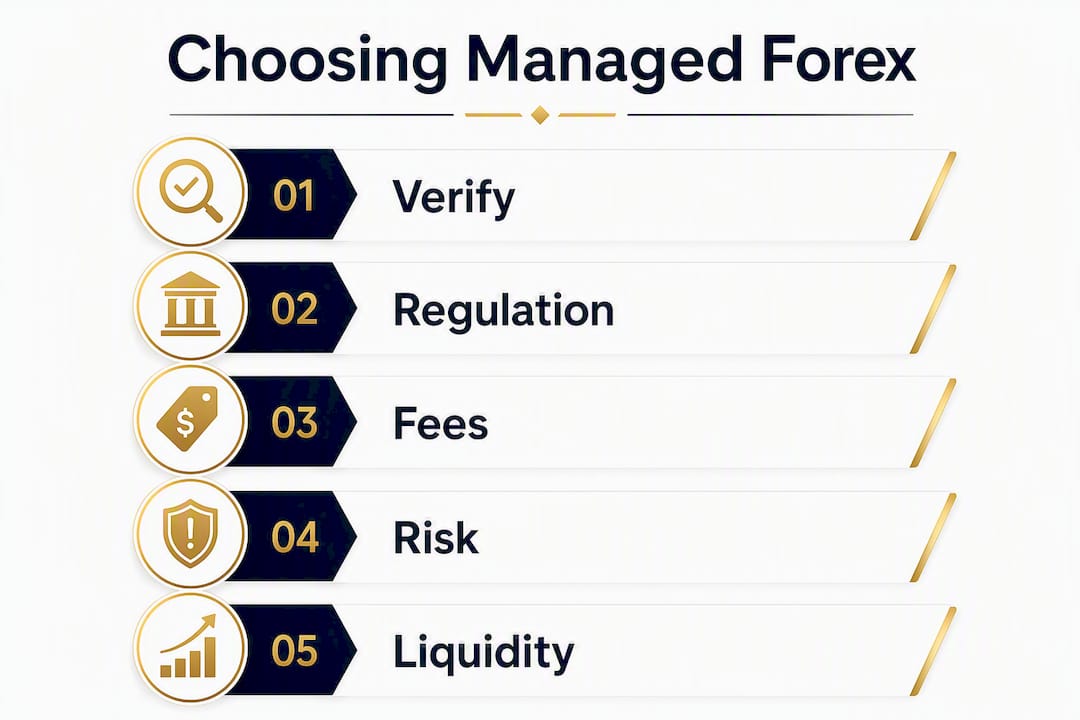 Choosing Managed Forex

01 Verify

02 Regulation

03 Fees

04 Risk

05 Liquidity