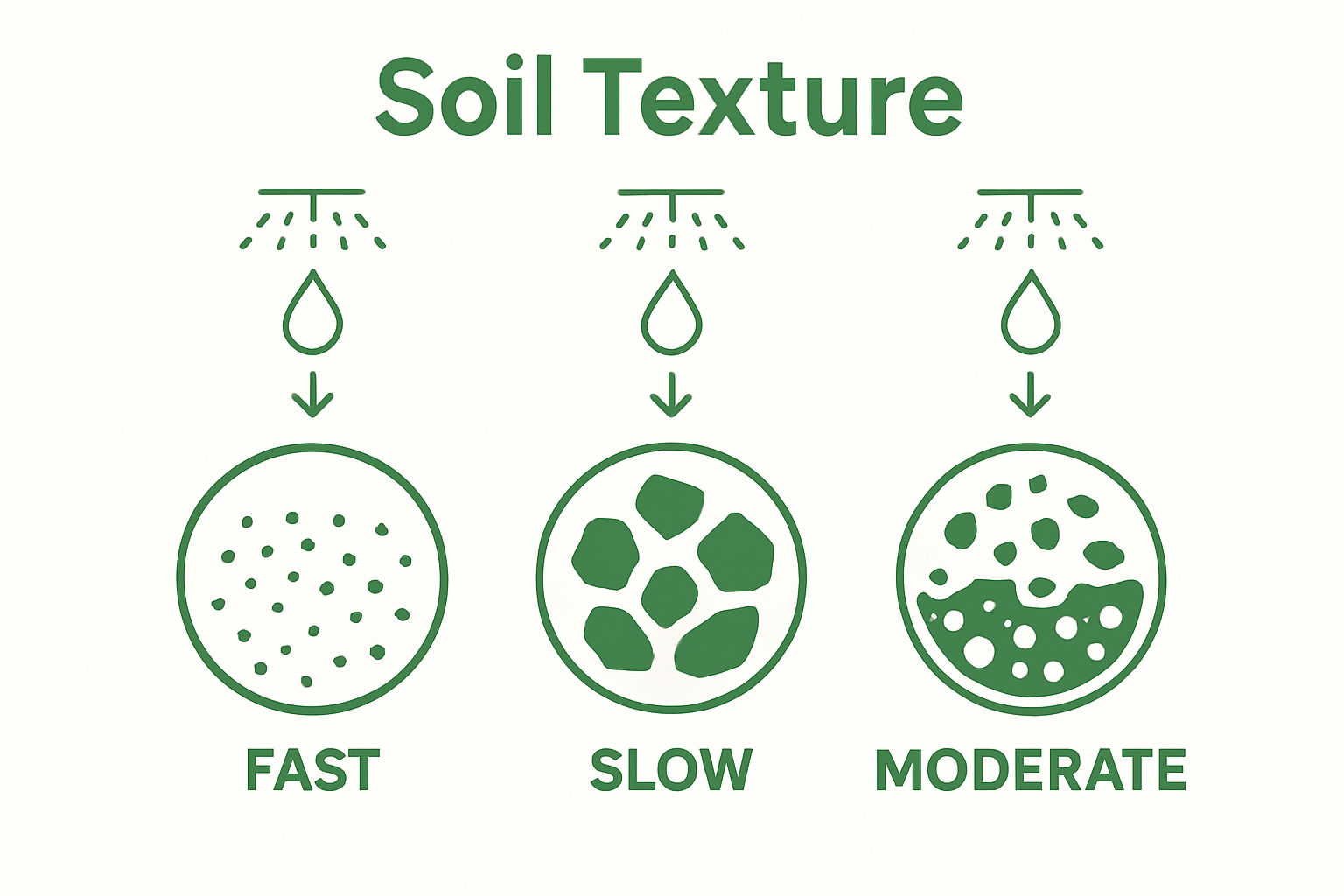 Soil Texture

FAST

SLOW

MODERATE