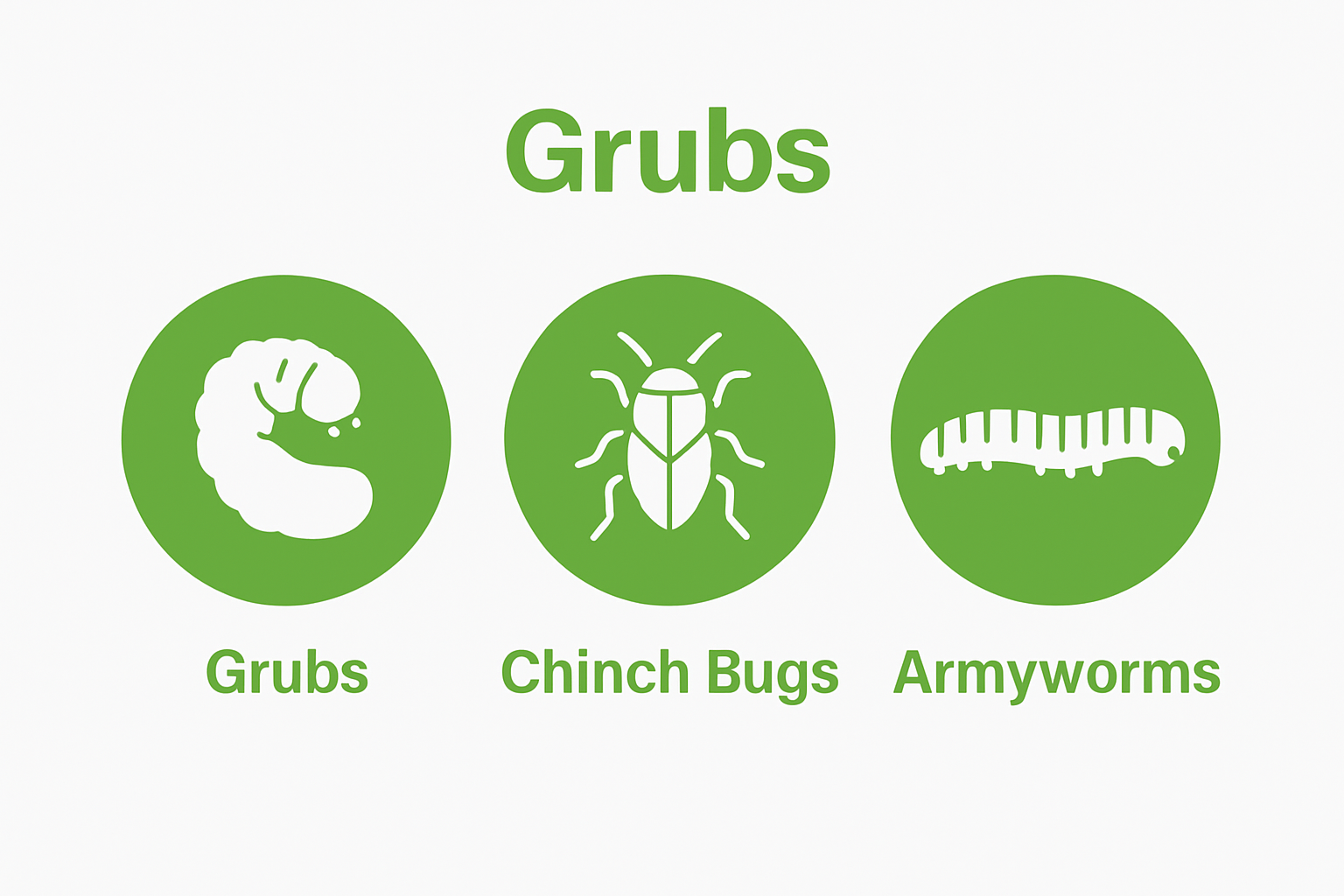 Grubs

Grubs

Chinch Bugs

Armyworms