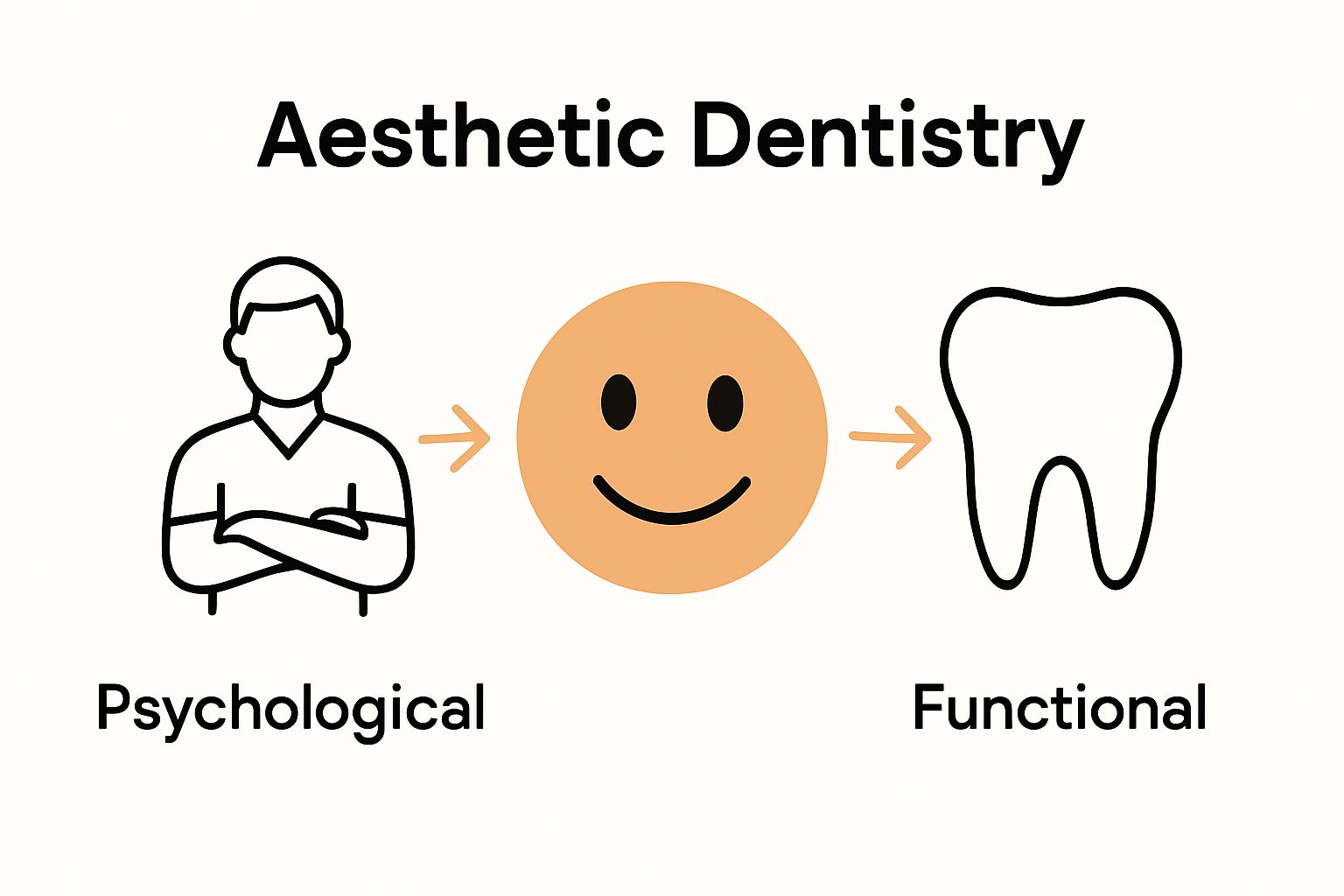 Aesthetic Dentistry

Psychological

Functional