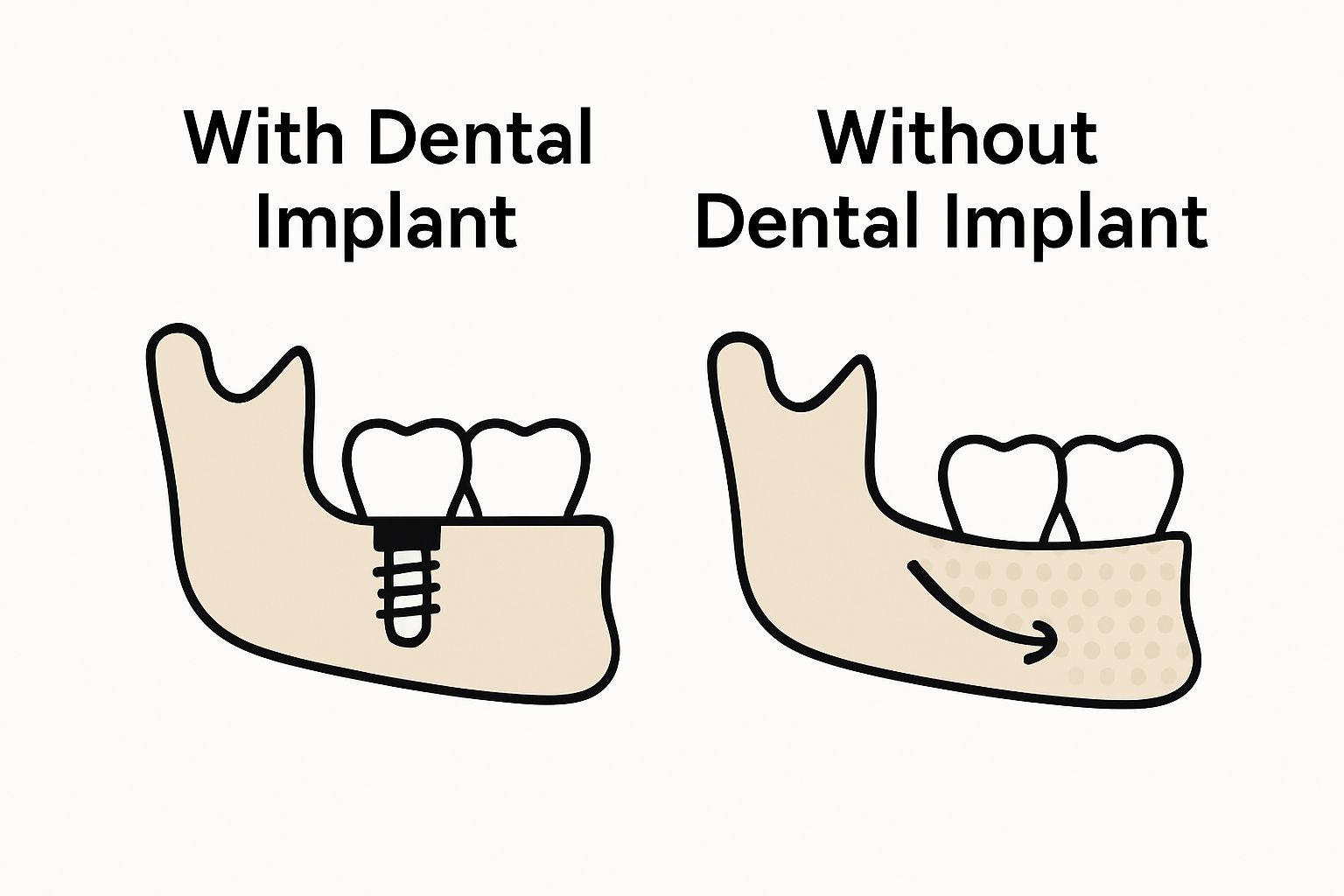 With Dental Implant

Without Dental Implant