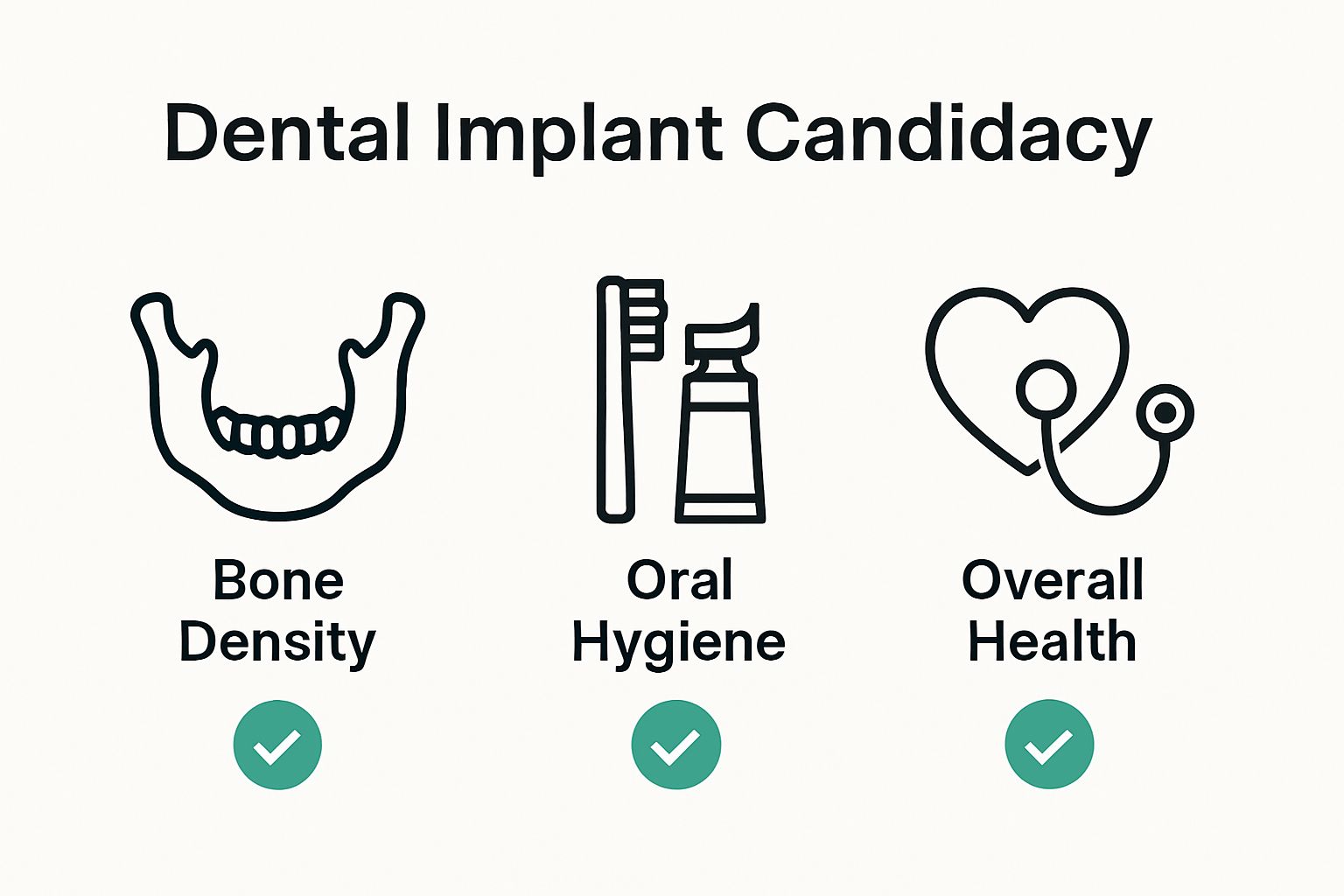 Dental Implant Candidacy

Bone Density

Oral Hygiene

Overall Health