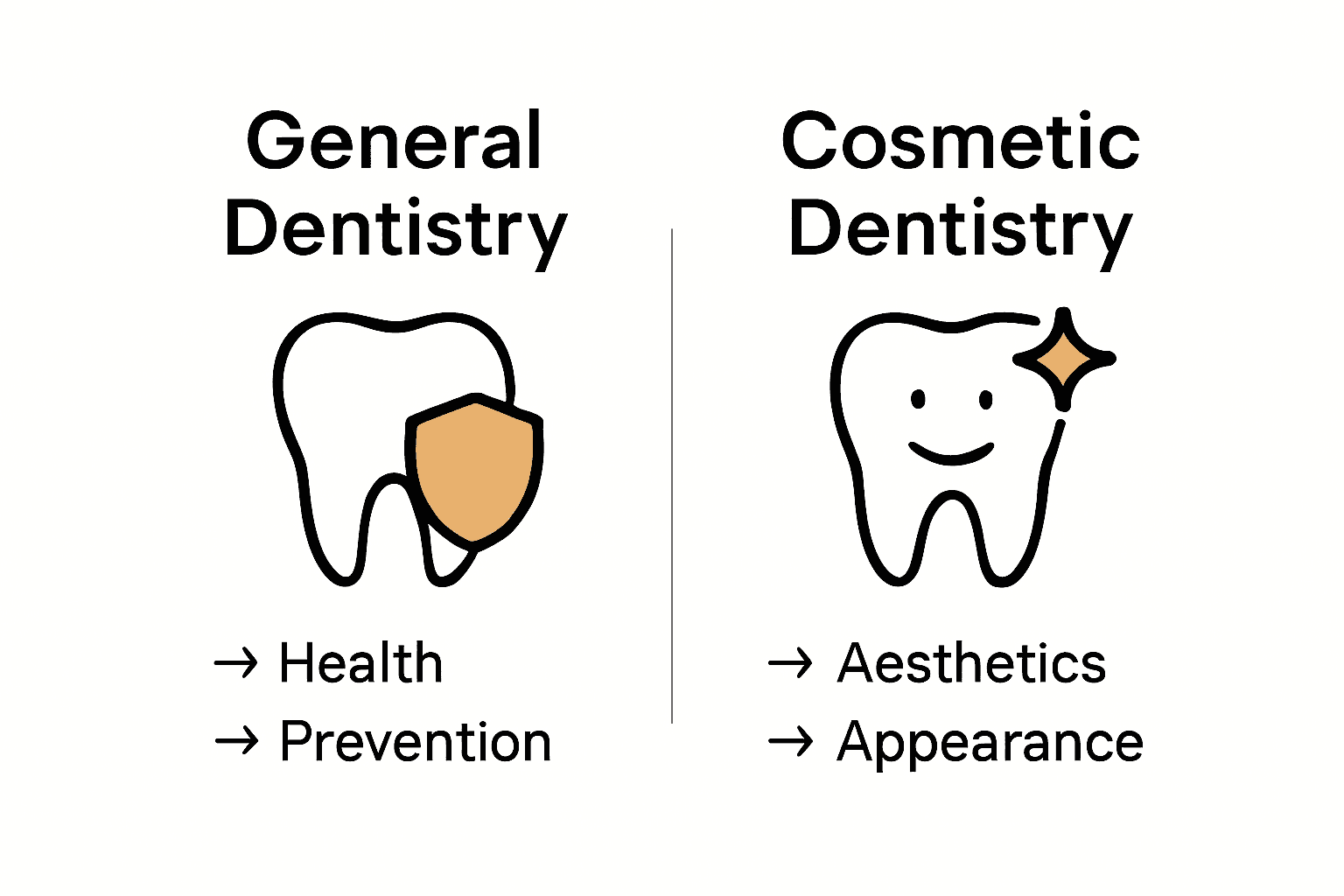 General Dentistry

→ Health
→ Prevention

Cosmetic Dentistry

→ Aesthetics
→ Appearance