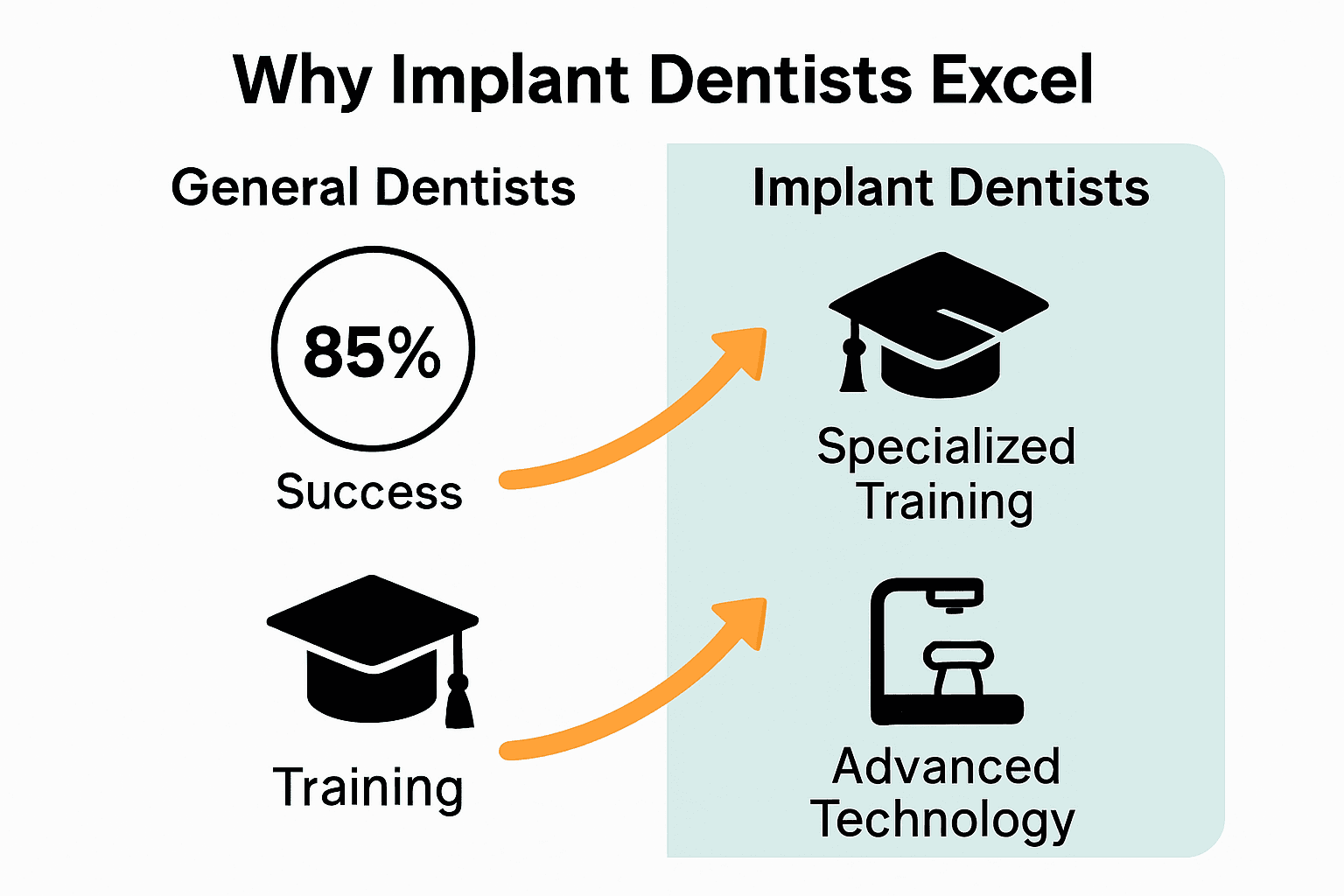 Why Implant Dentists Excel

General Dentists

85%

Success

Training

Implant Dentists

Specialized Training

Advanced Technology