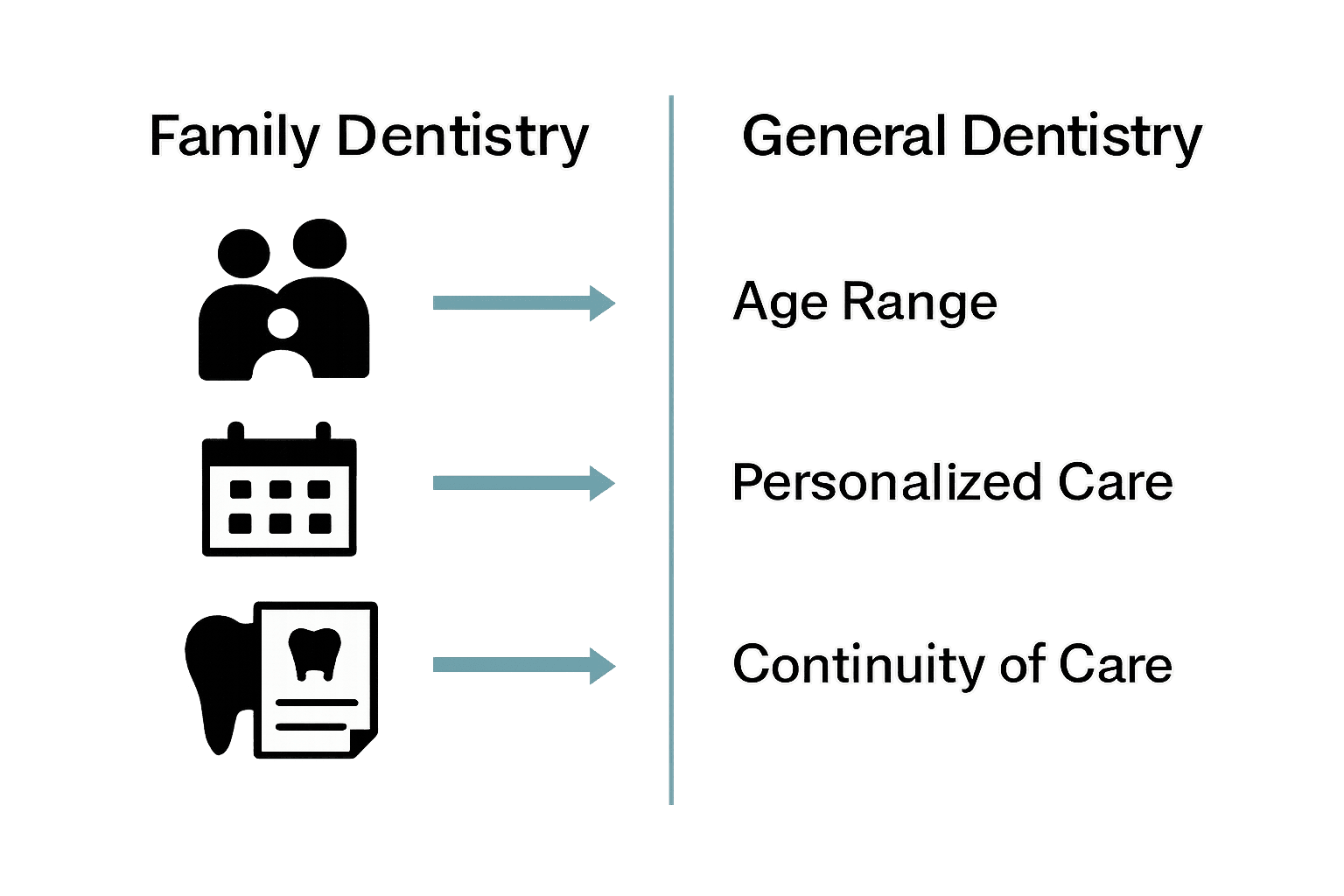 Family Dentistry

General Dentistry

Age Range

Personalized Care

Continuity of Care