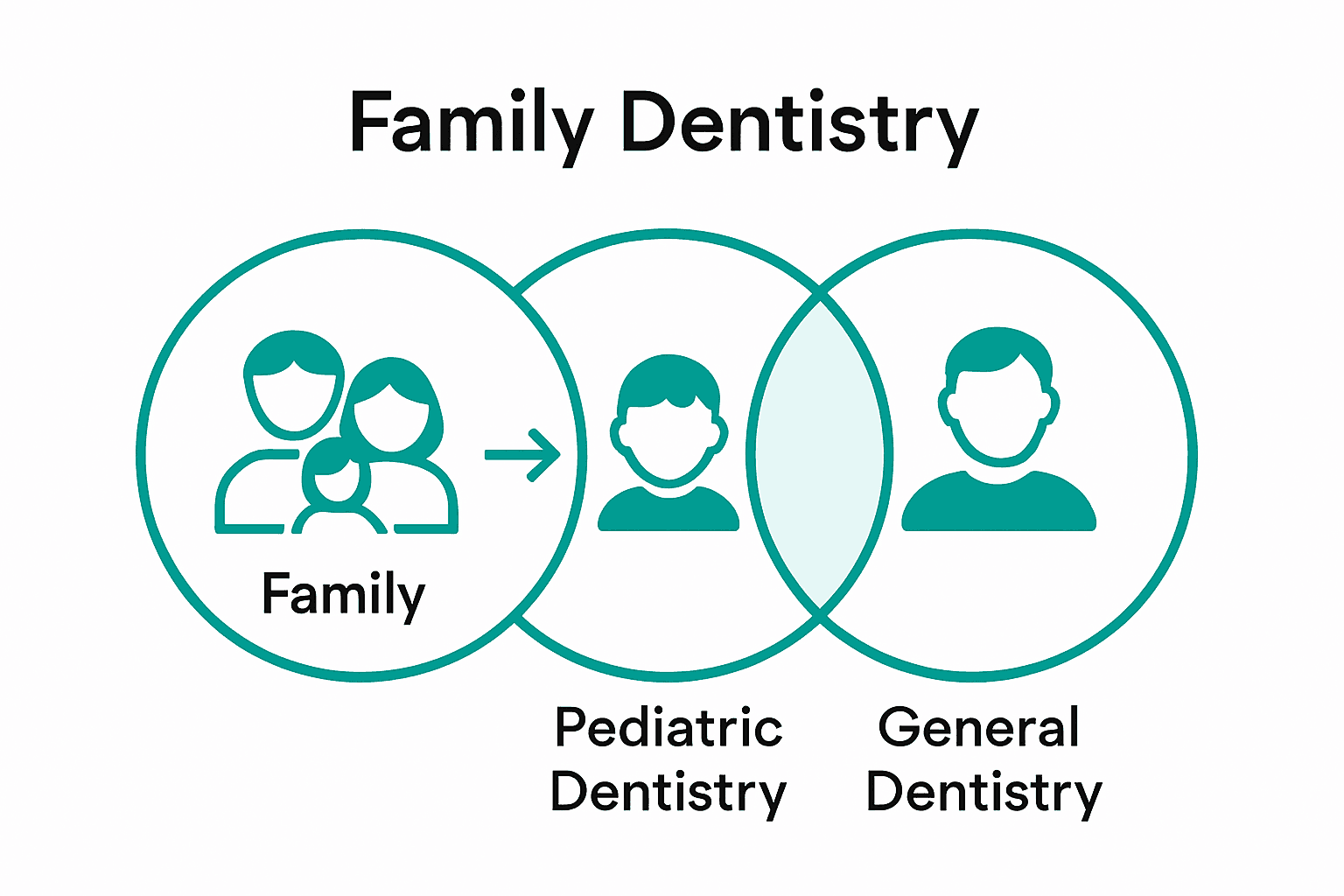 Family Dentistry

Family

Pediatric Dentistry

General Dentistry