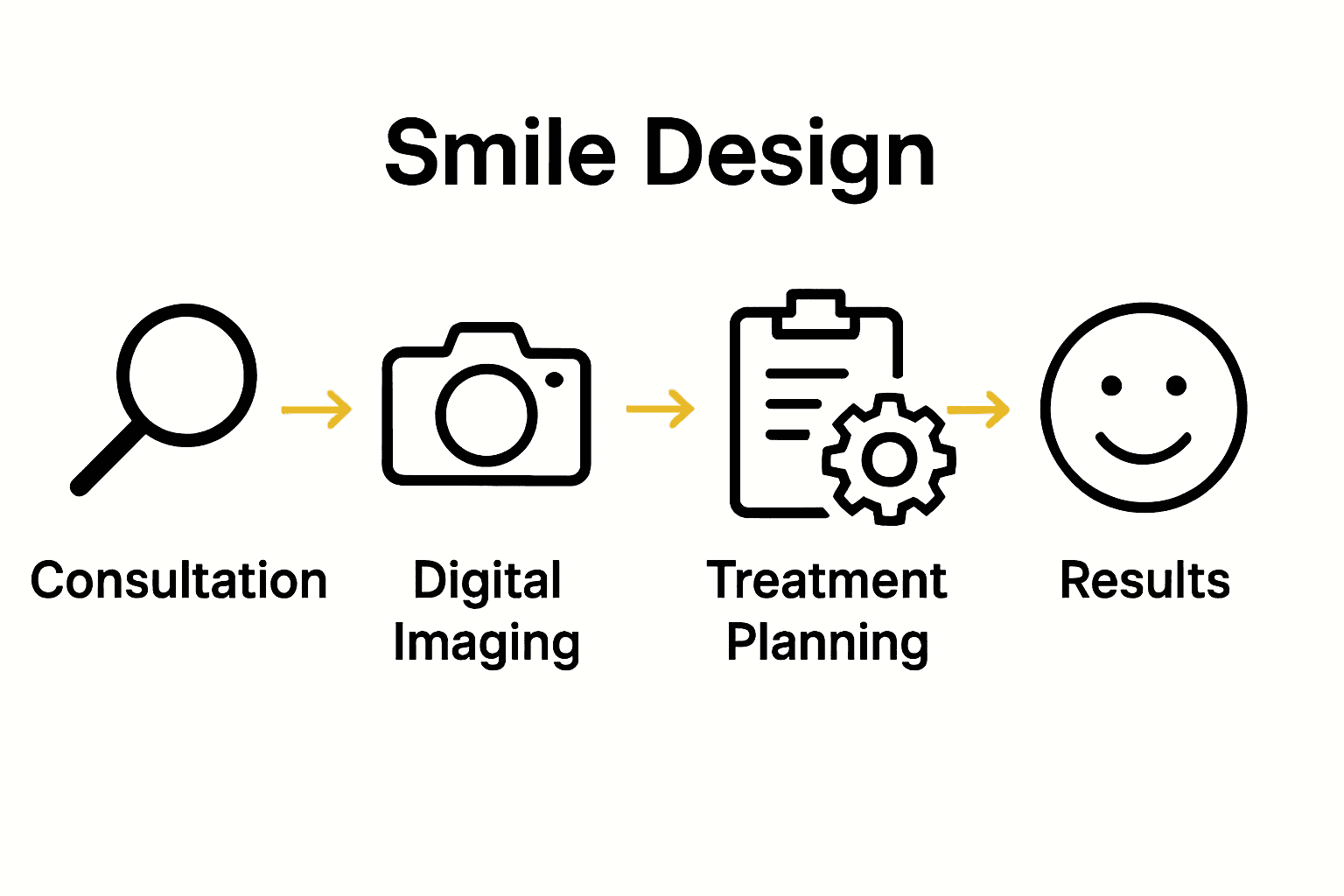 Smile Design

Consultation

Digital Imaging

Treatment Planning

Results