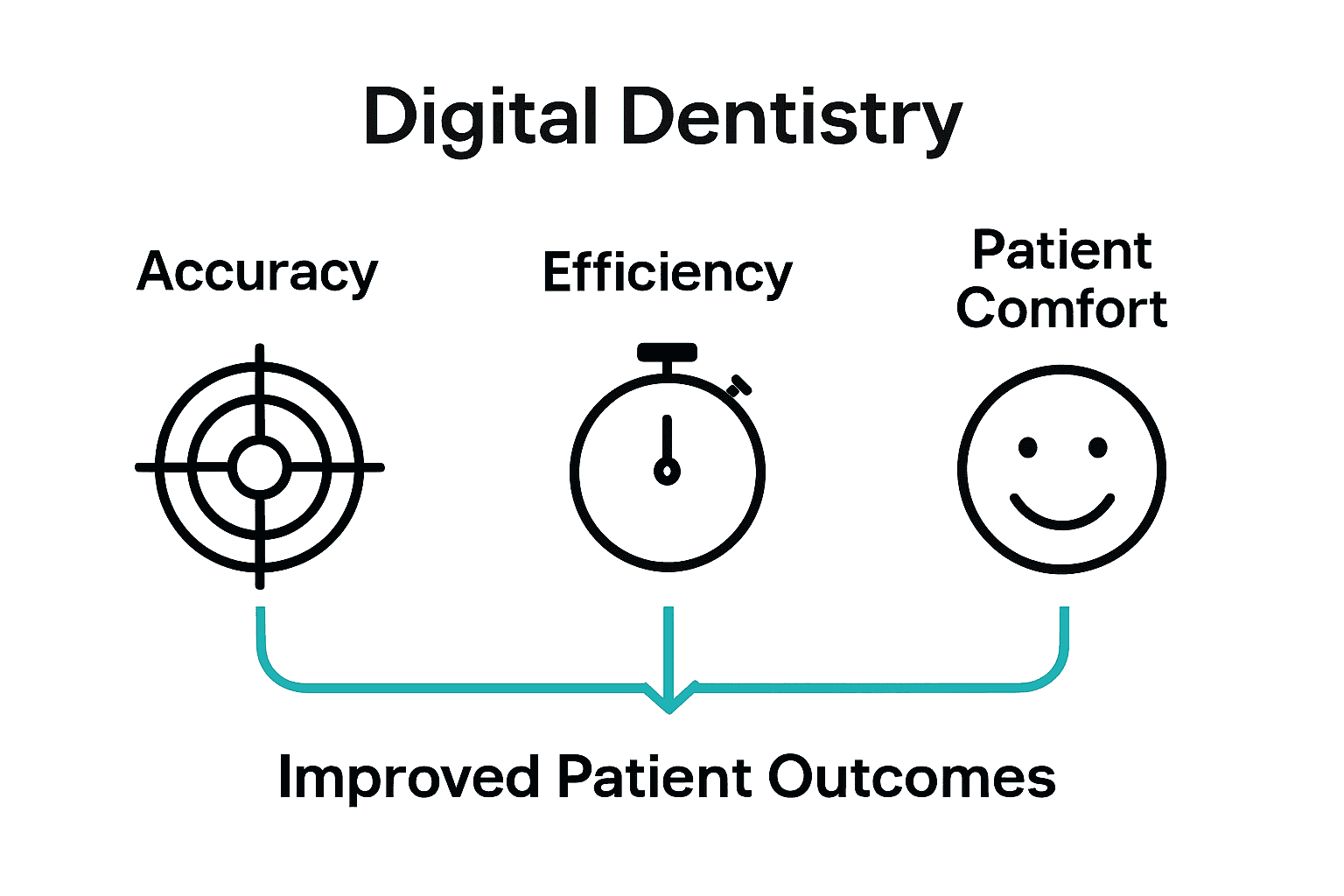 Digital Dentistry

Accuracy

Efficiency

Patient Comfort

Improved Patient Outcomes