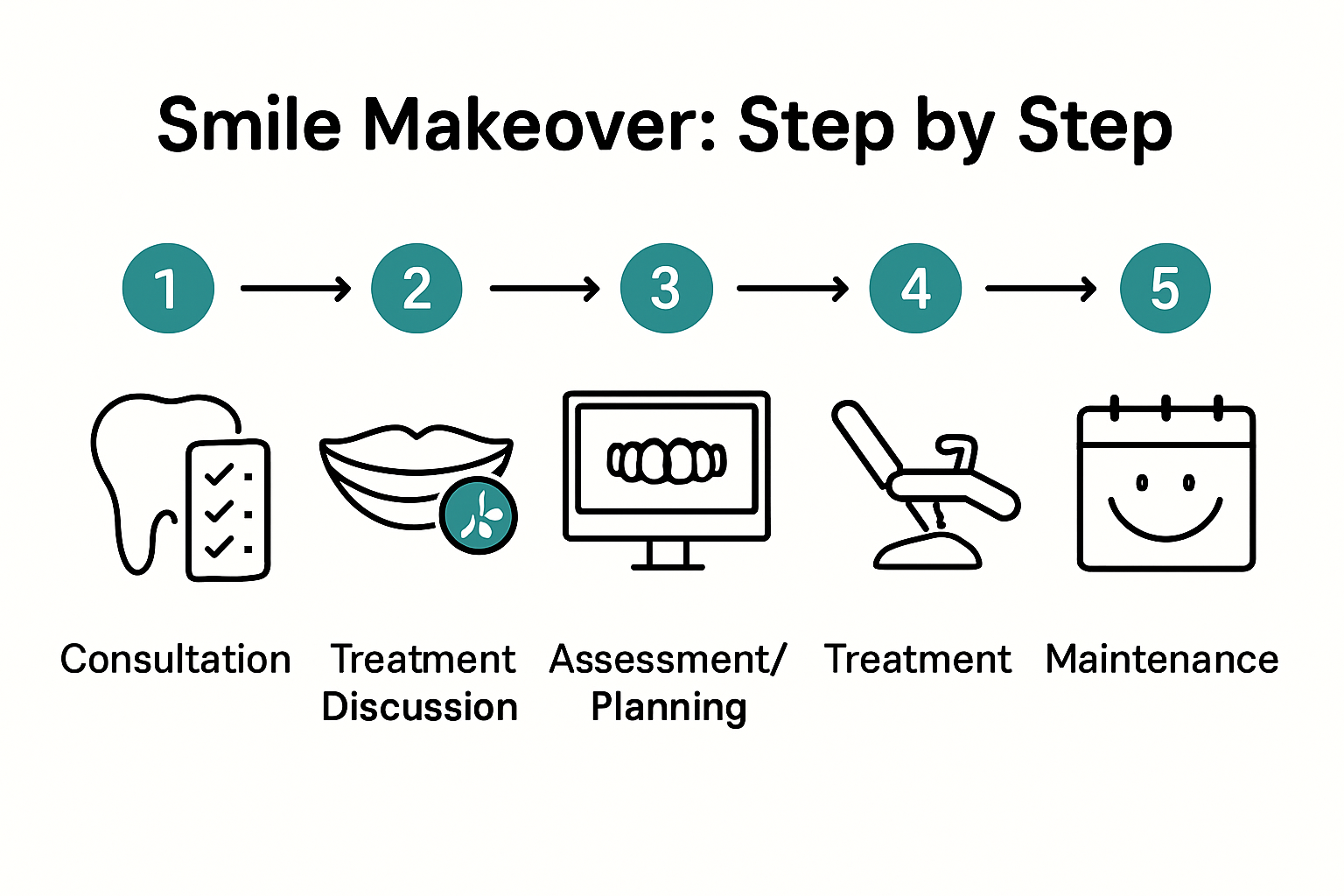 Smile Makeover: Step by Step

1

2

3

4

5

Consultation

Treatment Discussion

Assessment/ Planning

Treatment

Maintenance