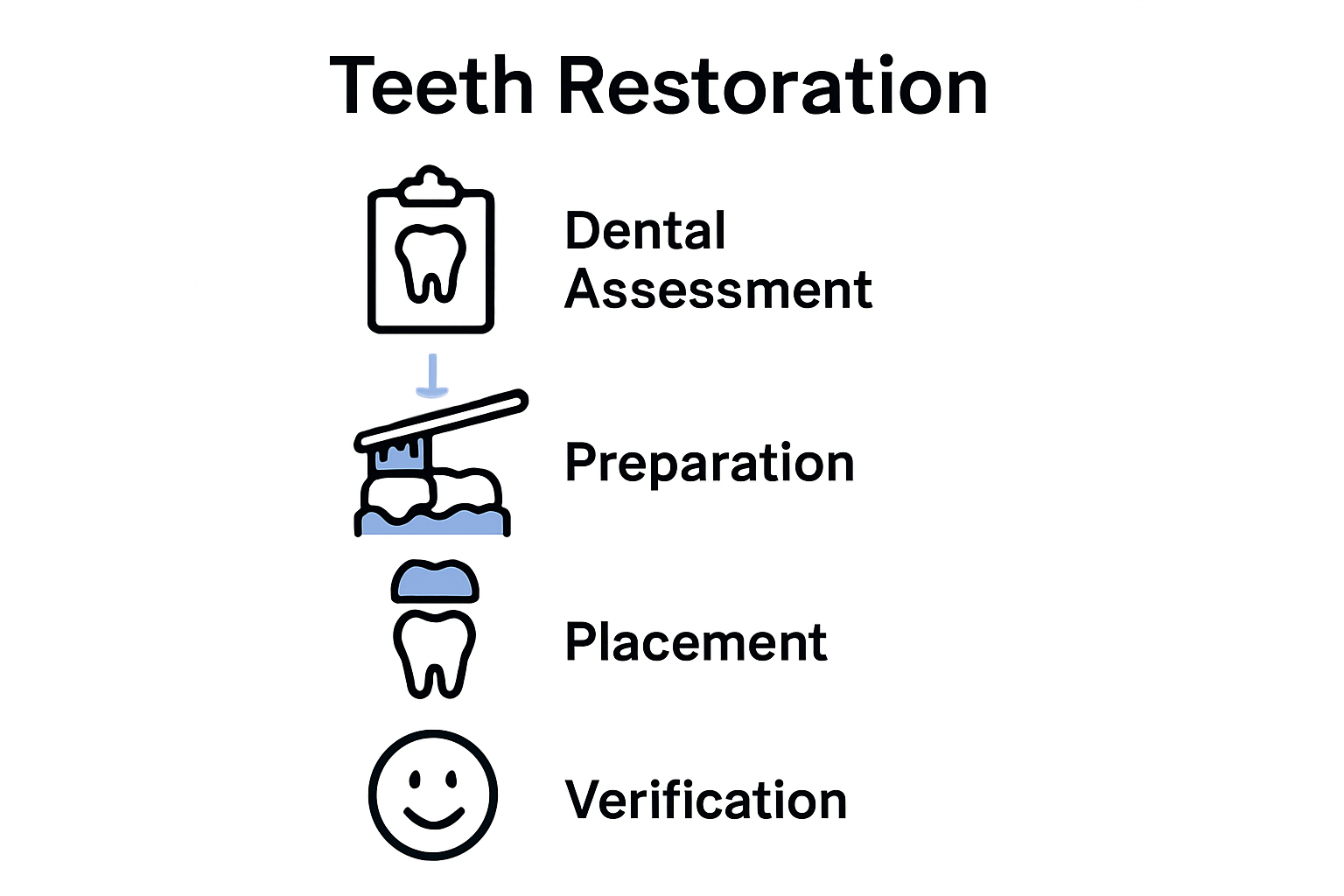 Teeth Restoration

Dental Assessment

Preparation

Placement

Verification