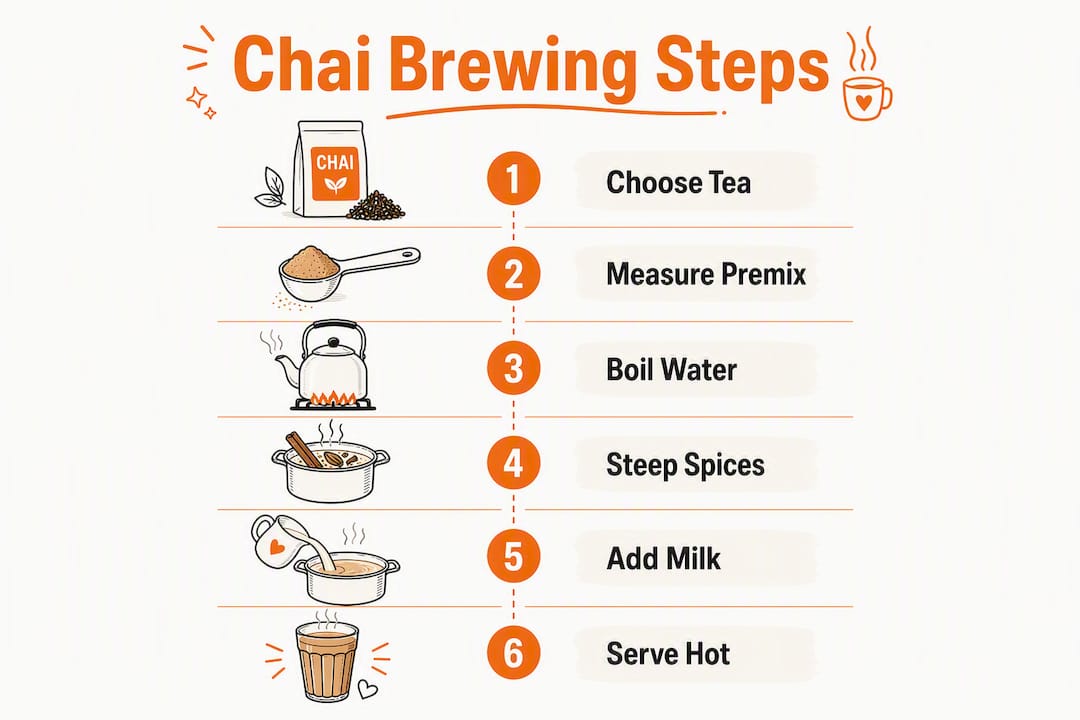 Chai Brewing Steps

CHAI

1 Choose Tea

2 Measure Premix

3 Boil Water

4 Steep Spices

5 Add Milk

6 Serve Hot