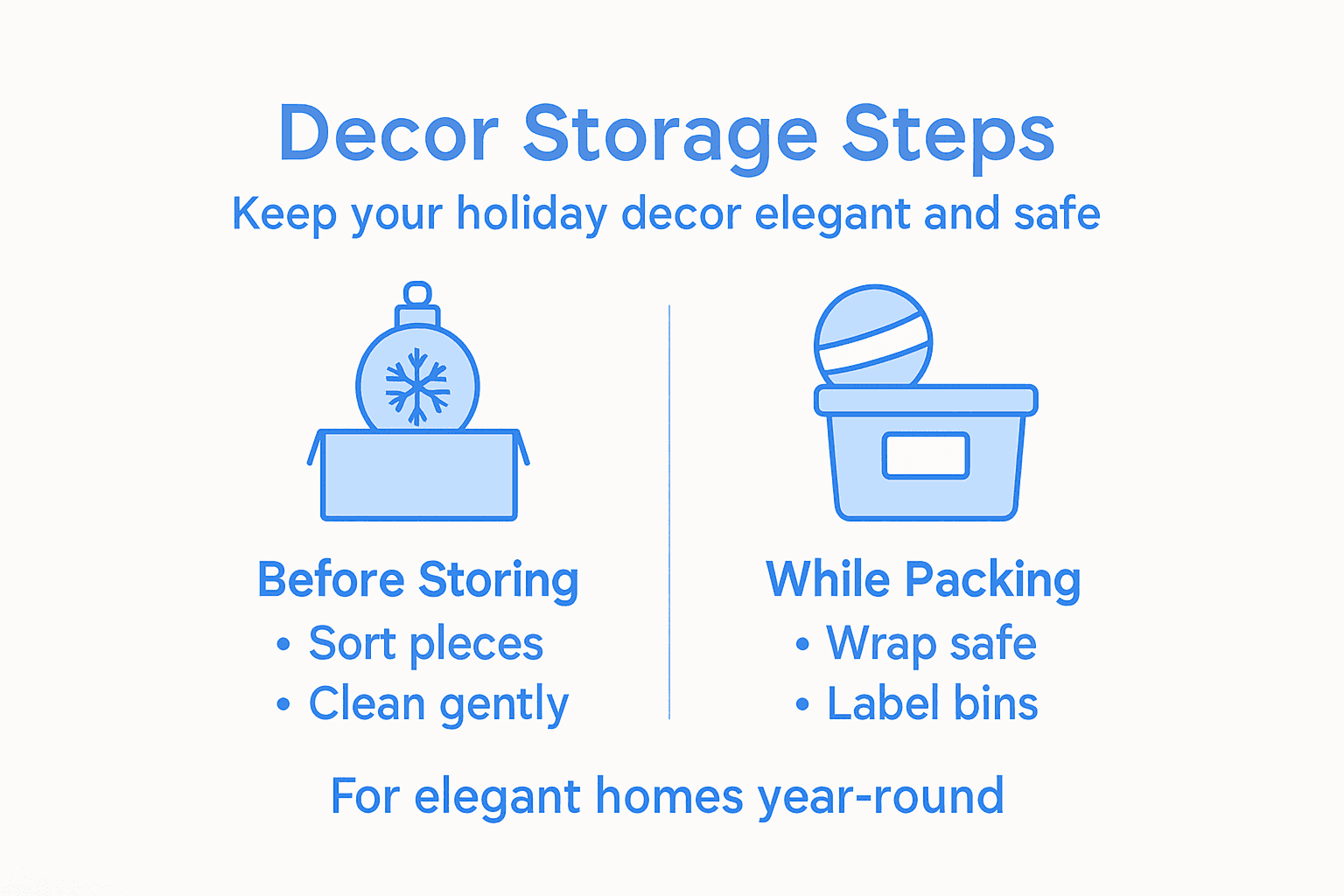 Decor Storage Steps

Keep your holiday decor elegant and safe

Before Storing
• Sort pleces
• Clean gently

While Packing
• Wrap safe
• Label bins

For elegant homes year-round