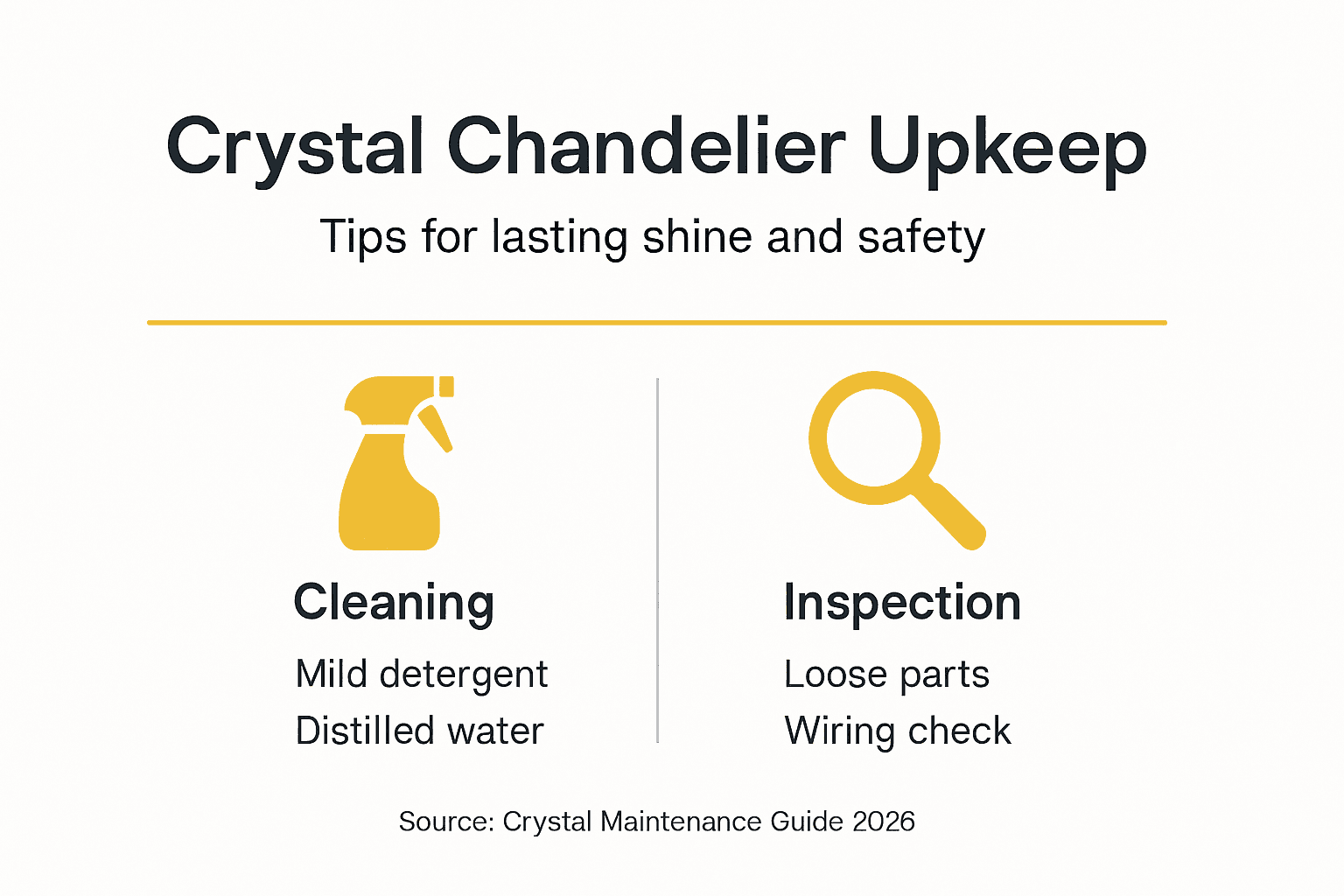 Crystal Chandelier Upkeep

Tips for lasting shine and safety

Cleaning

Mild detergent

Distilled water

Inspection

Loose parts

Wiring check

Source: Crystal Maintenance Guide 2026