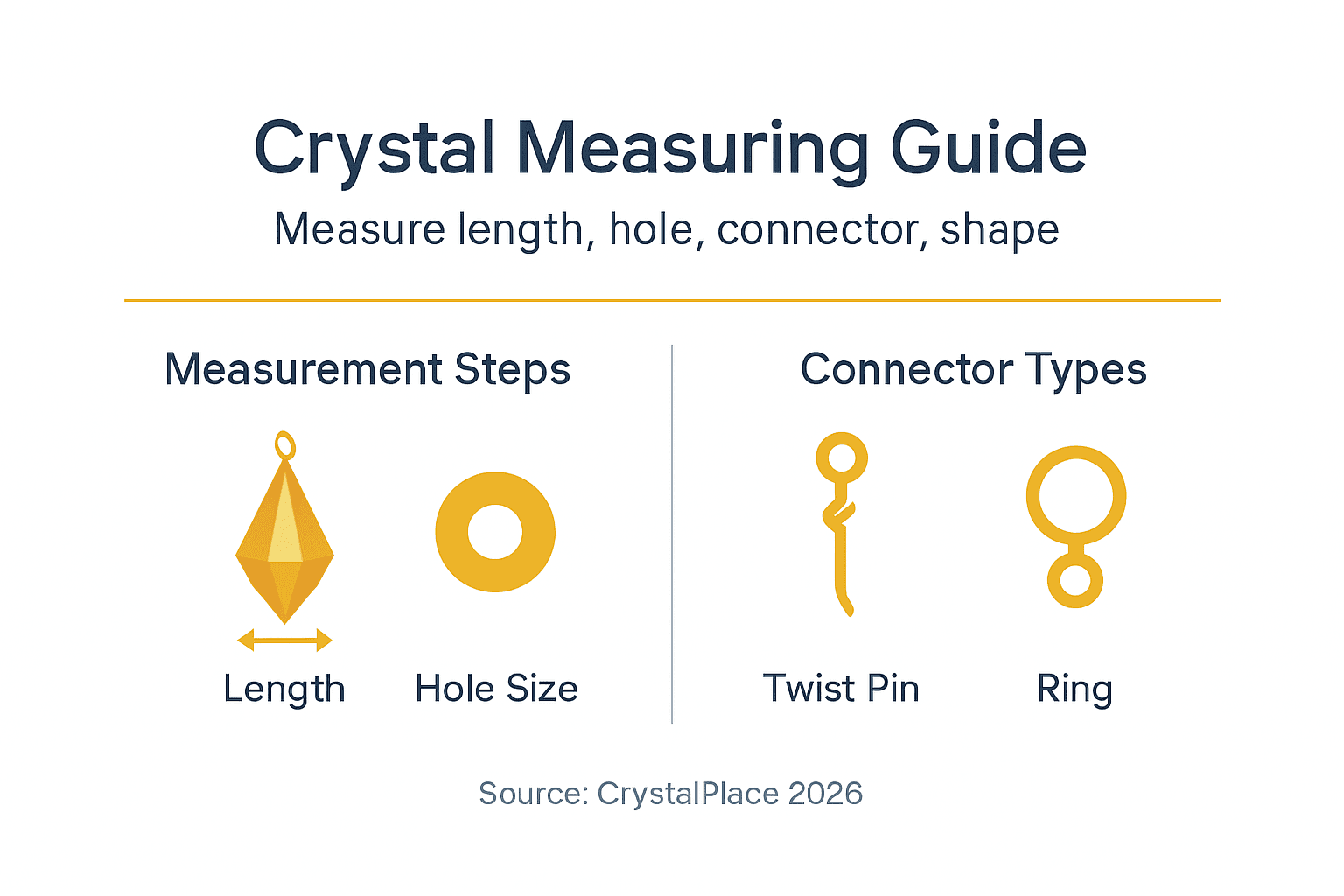 Crystal Measuring Guide
Measure length, hole, connector, shape

Measurement Steps

Length
Hole Size

Connector Types

Twist Pin
Ring

Source: CrystalPlace 2026