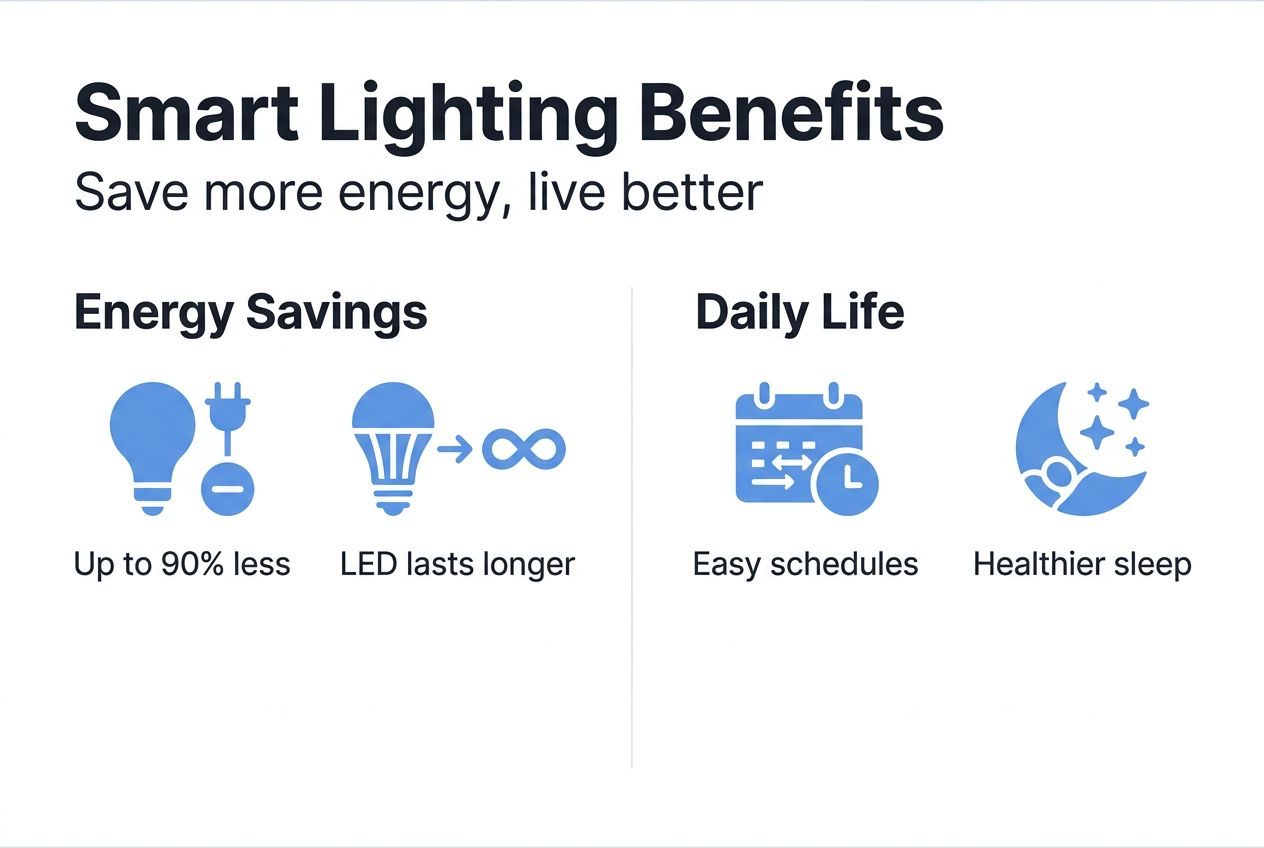 Smart Lighting Benefits
Save more energy, live better

Energy Savings

Up to 90% less

LED lasts longer

Daily Life

Easy schedules

Healthier sleep