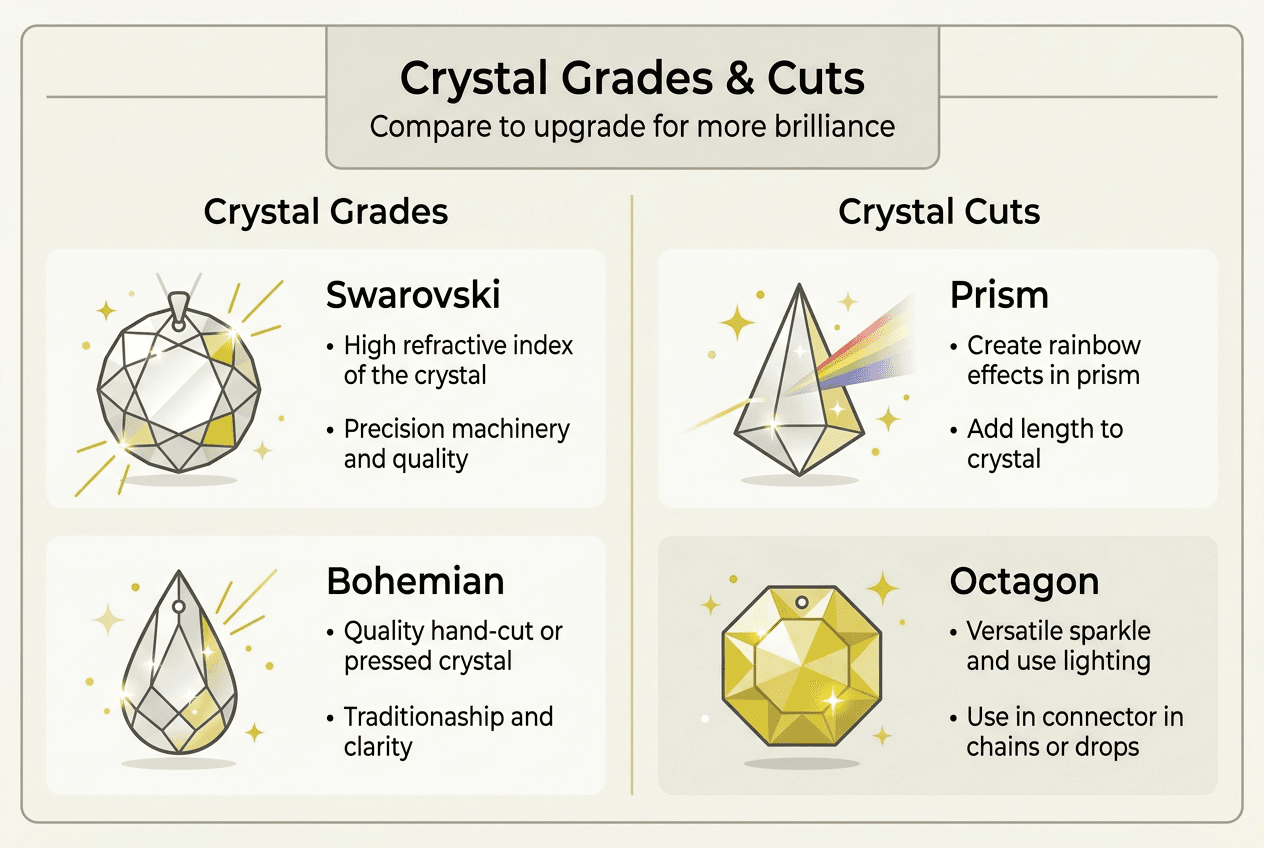 Crystal Grades & Cuts
Compare to upgrade for more brilliance

Crystal Grades

Swarovski
• High refractive index of the crystal
• Precision machinery and quality

Bohemian
• Quality hand-cut or pressed crystal
• Traditionaship and clarity

Crystal Cuts

Prism
• Create rainbow effects in prism
• Add length to crystal

Octagon
• Versatile sparkle and use lighting
• Use in connector in chains or drops