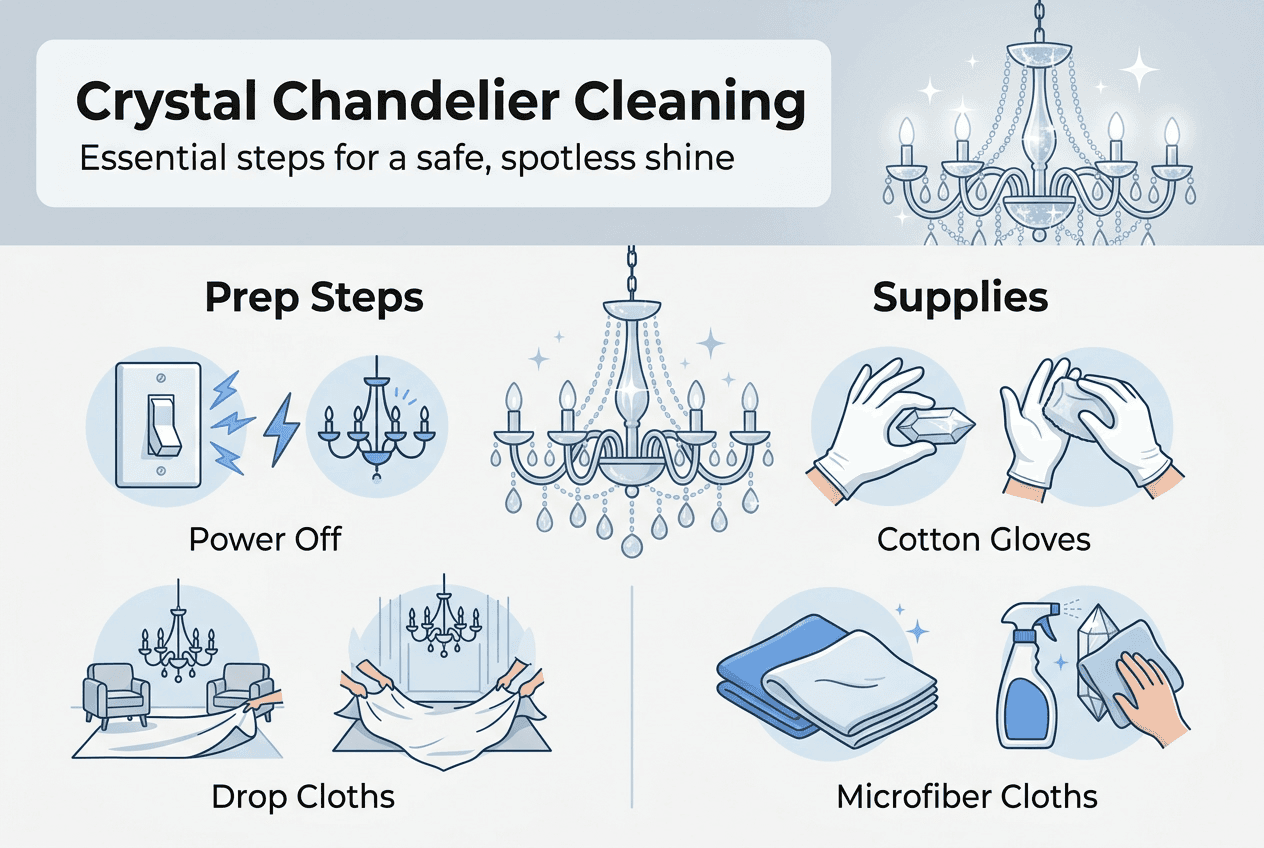 Crystal Chandelier Cleaning
Essential steps for a safe, spotless shine

Prep Steps

Power Off

Drop Cloths

Supplies

Cotton Gloves

Microfiber Cloths