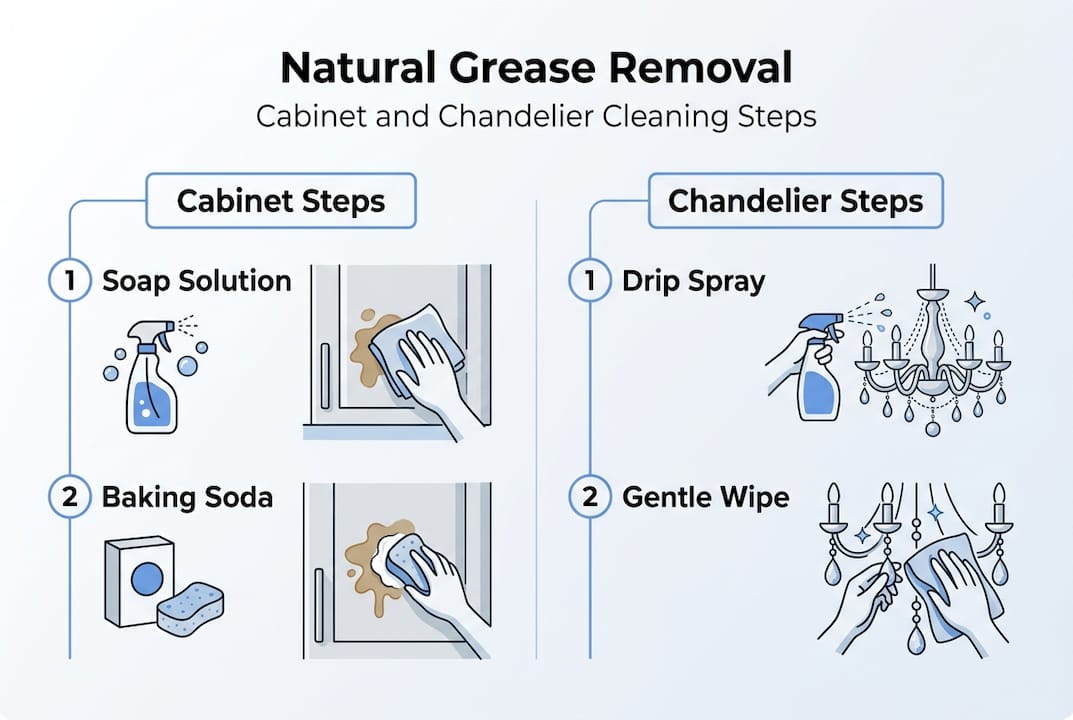 Natural Grease Removal
Cabinet and Chandelier Cleaning Steps

Cabinet Steps

1 Soap Solution

2 Baking Soda

Chandelier Steps

1 Drip Spray

2 Gentle Wipe