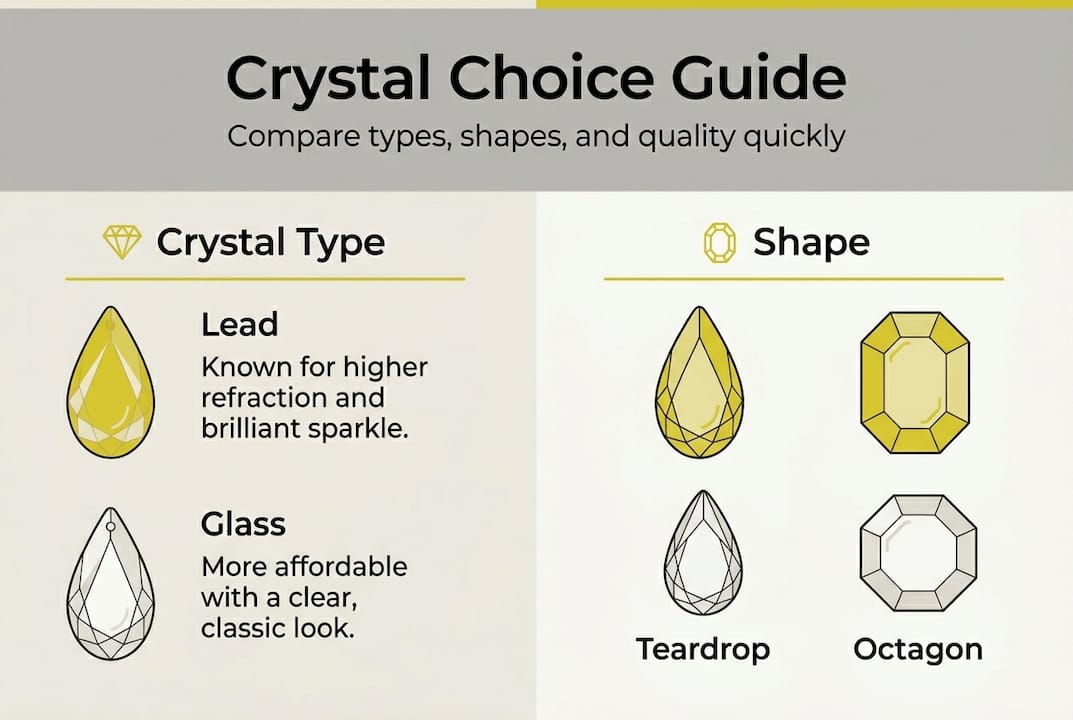 Crystal Choice Guide

Compare types, shapes, and quality quickly

Crystal Type

Lead

Known for higher refraction and brilliant sparkle.

Glass

More affordable with a clear, classic look.

Shape

Teardrop

Octagon