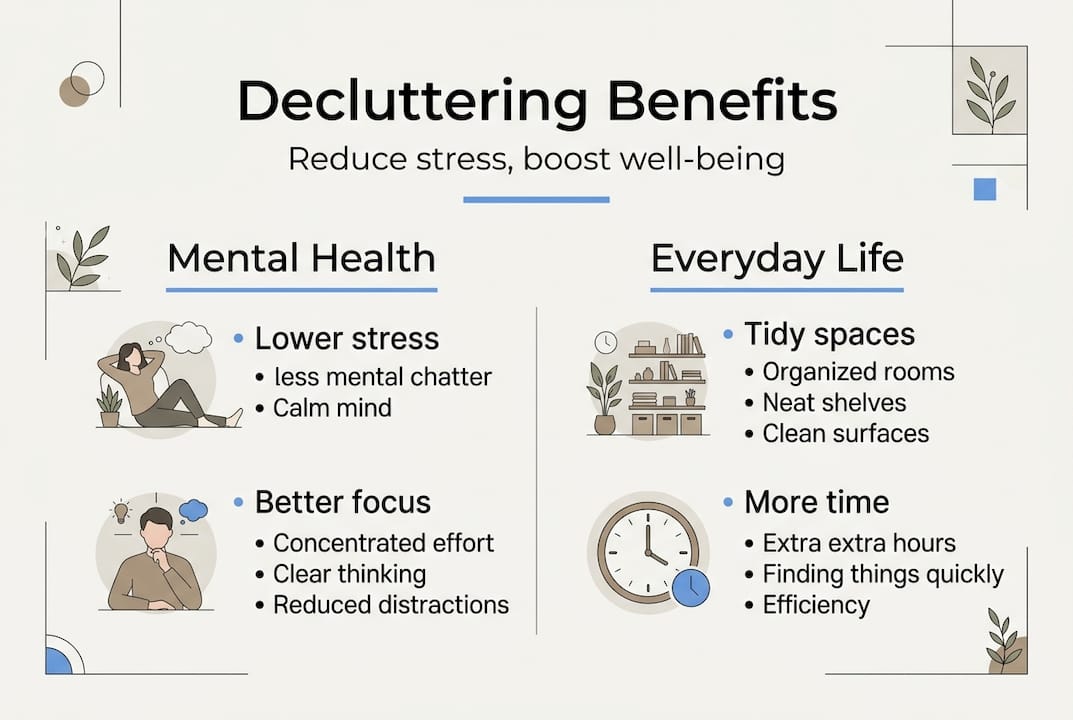 Decluttering Benefits

Reduce stress, boost well-being

Mental Health

• Lower stress
• less mental chatter
• Calm mind

• Better focus
• Concentrated effort
• Clear thinking
• Reduced distractions

Everyday Life

• Tidy spaces
• Organized rooms
• Neat shelves
• Clean surfaces

• More time
• Extra extra hours
• Finding things quickly
• Efficiency