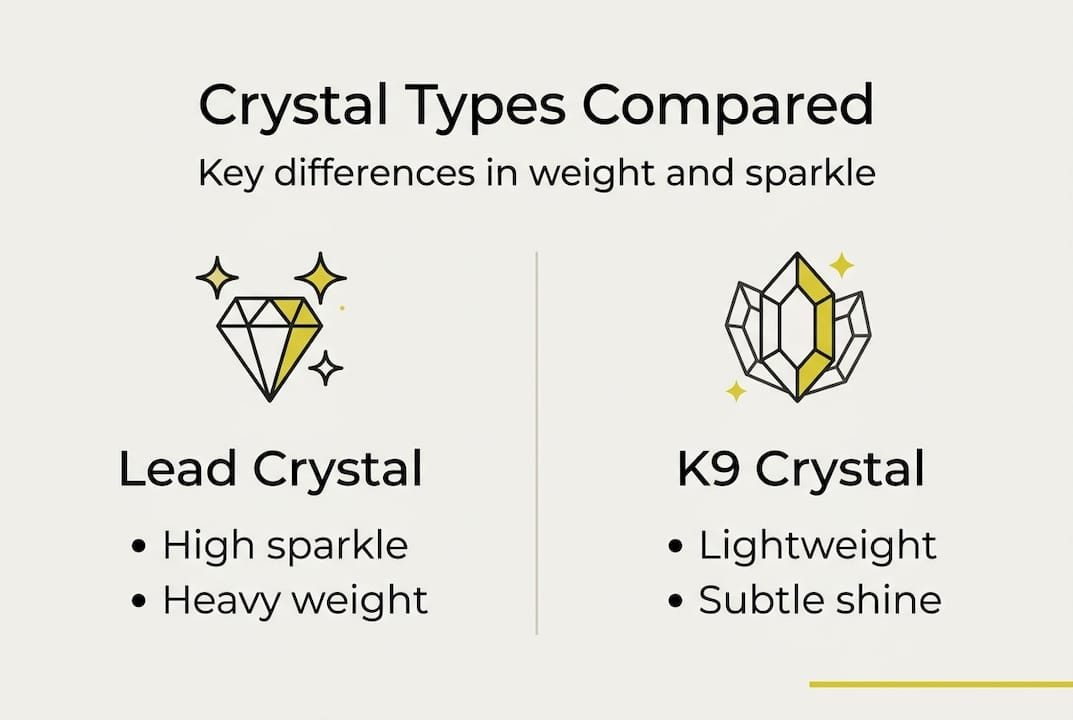 Crystal Types Compared

Key differences in weight and sparkle

Lead Crystal

• High sparkle
• Heavy weight

K9 Crystal

• Lightweight
• Subtle shine