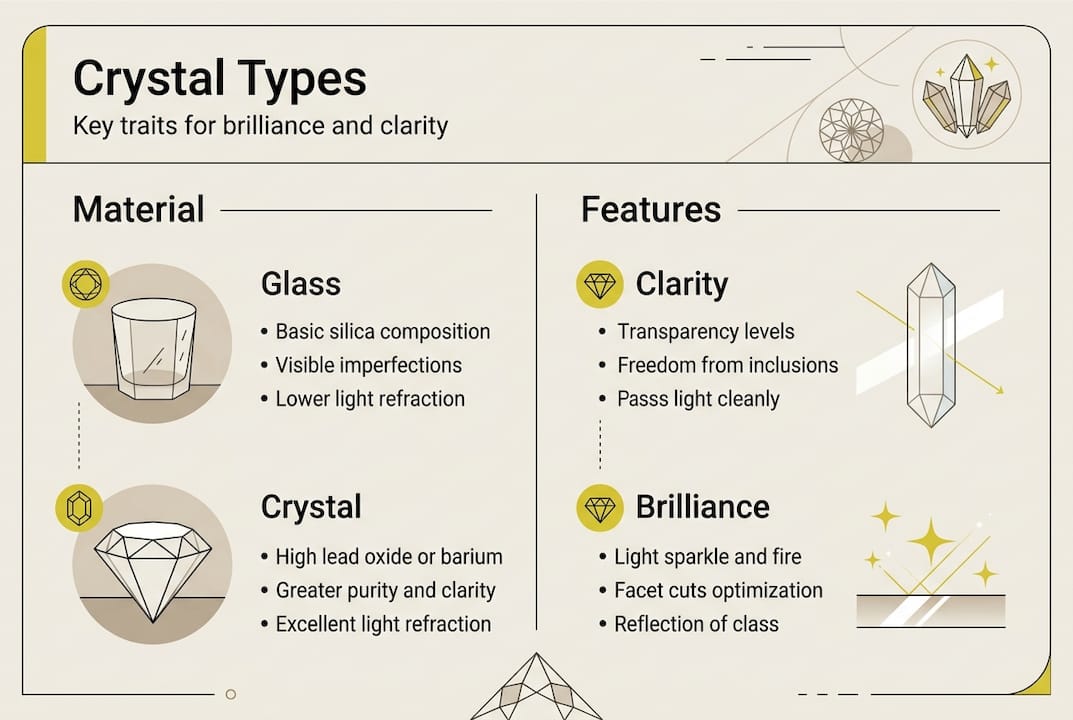 Crystal Types
Key traits for brilliance and clarity

Material

Glass
• Basic silica composition
• Visible imperfections
• Lower light refraction

Crystal
• High lead oxide or barium
• Greater purity and clarity
• Excellent light refraction

Features

Clarity
• Transparency levels
• Freedom from inclusions
• Passs light cleanly

Brilliance
• Light sparkle and fire
• Facet cuts optimization
• Reflection of class