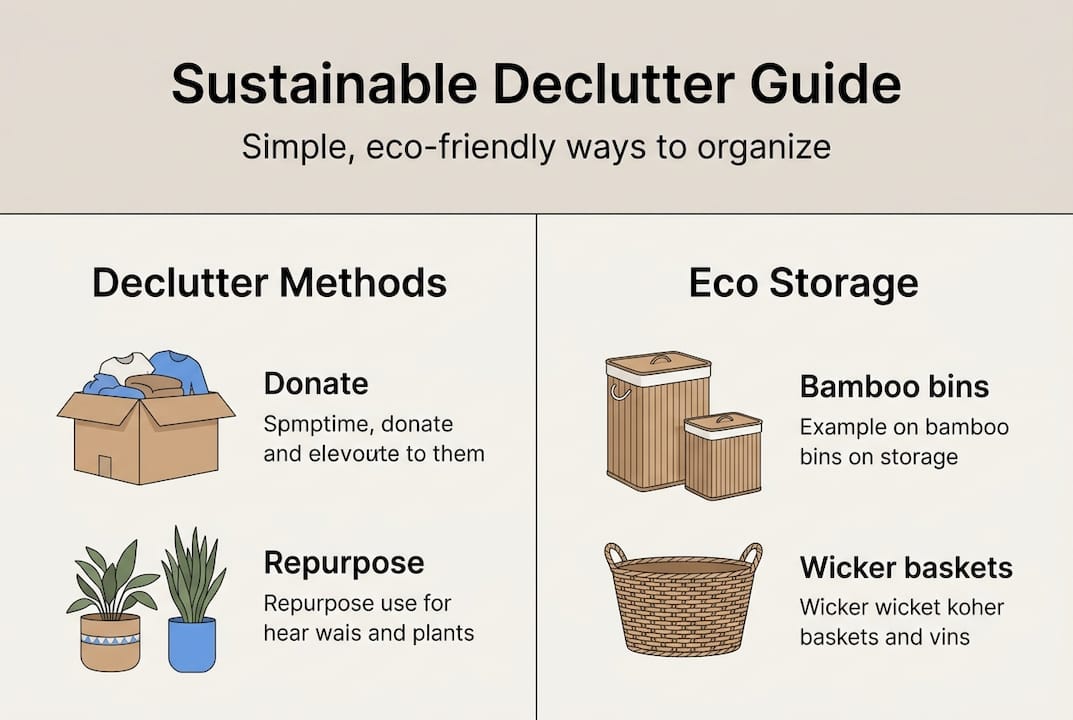 Sustainable Declutter Guide

Simple, eco-friendly ways to organize

Declutter Methods

Donate

Spmptime, donate and elevoute to them

Repurpose

Repurpose use for hear wais and plants

Eco Storage

Bamboo bins

Example on bamboo bins on storage

Wicker baskets

Wicker wicket koher baskets and vins