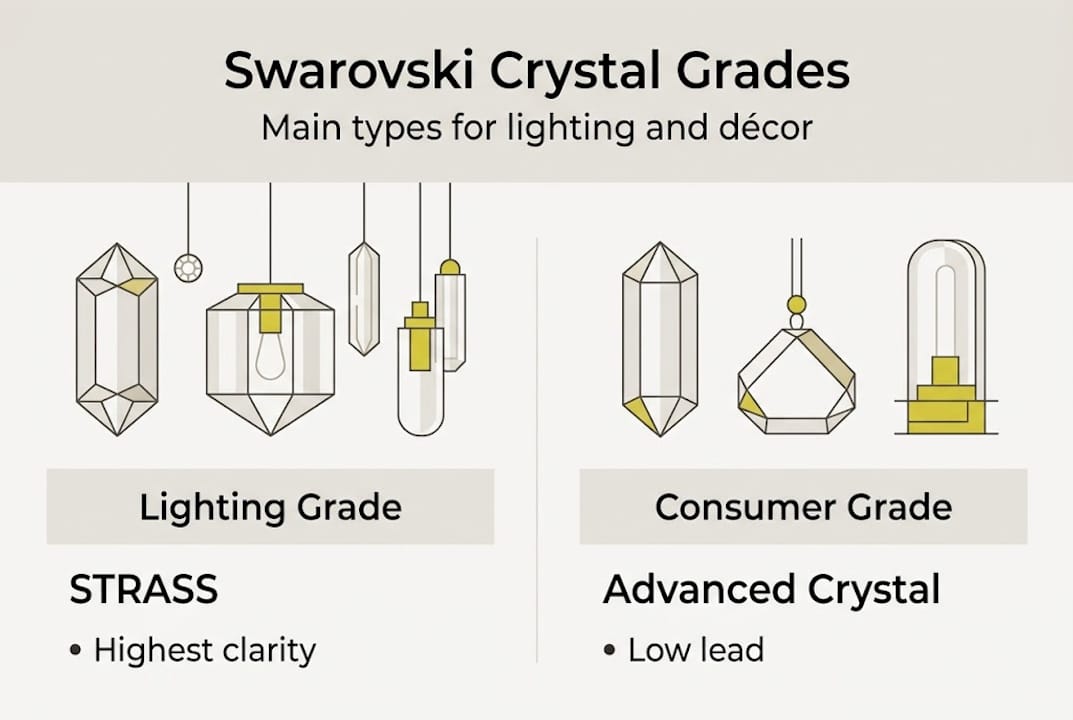 Swarovski Crystal Grades
Main types for lighting and décor

Lighting Grade

STRASS

• Highest clarity

Consumer Grade

Advanced Crystal

• Low lead