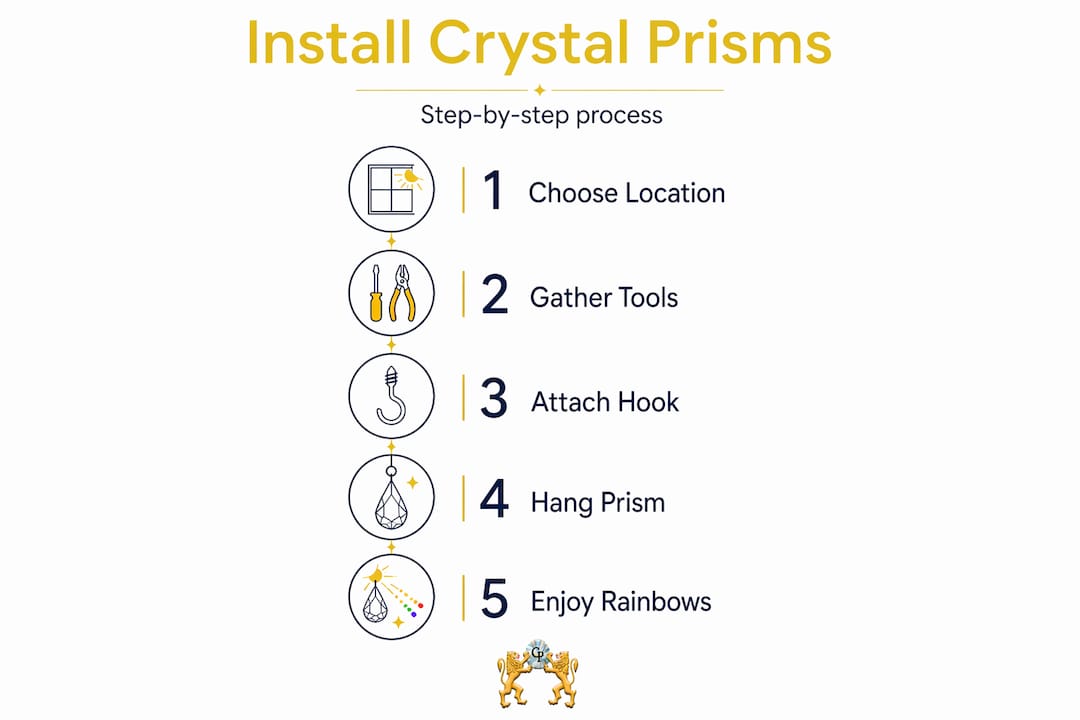 Install Crystal Prisms

Step-by-step process

1 Choose Location

2 Gather Tools

3 Attach Hook

4 Hang Prism

5 Enjoy Rainbows

CP