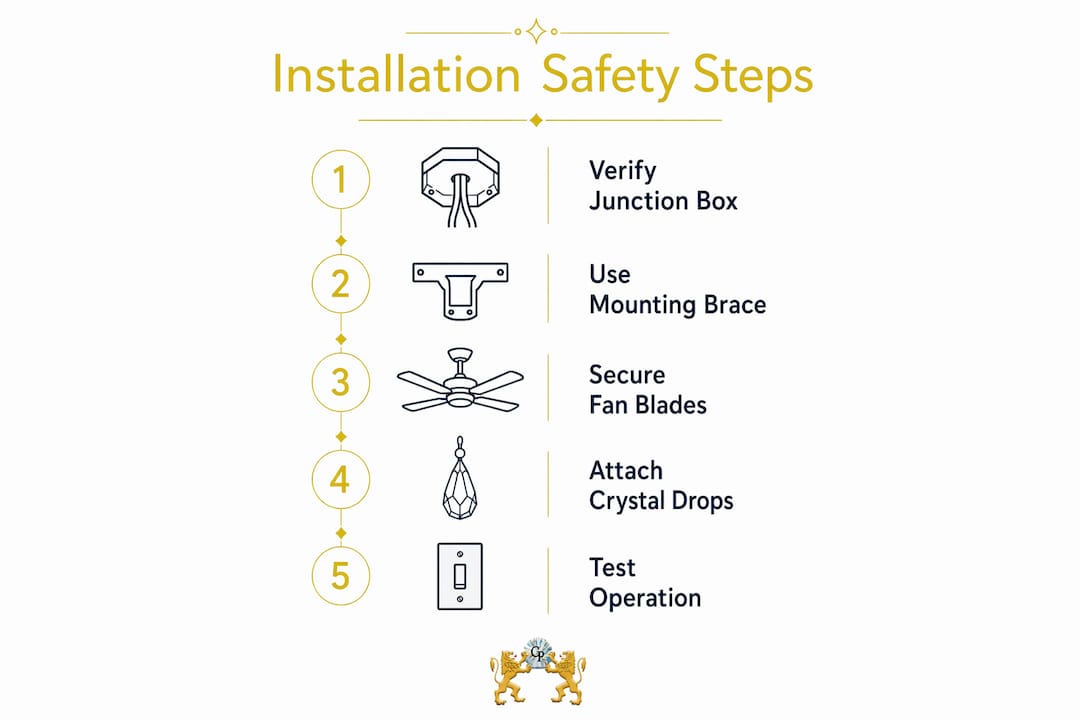 Installation Safety Steps

1 Verify Junction Box

2 Use Mounting Brace

3 Secure Fan Blades

4 Attach Crystal Drops

5 Test Operation

GP