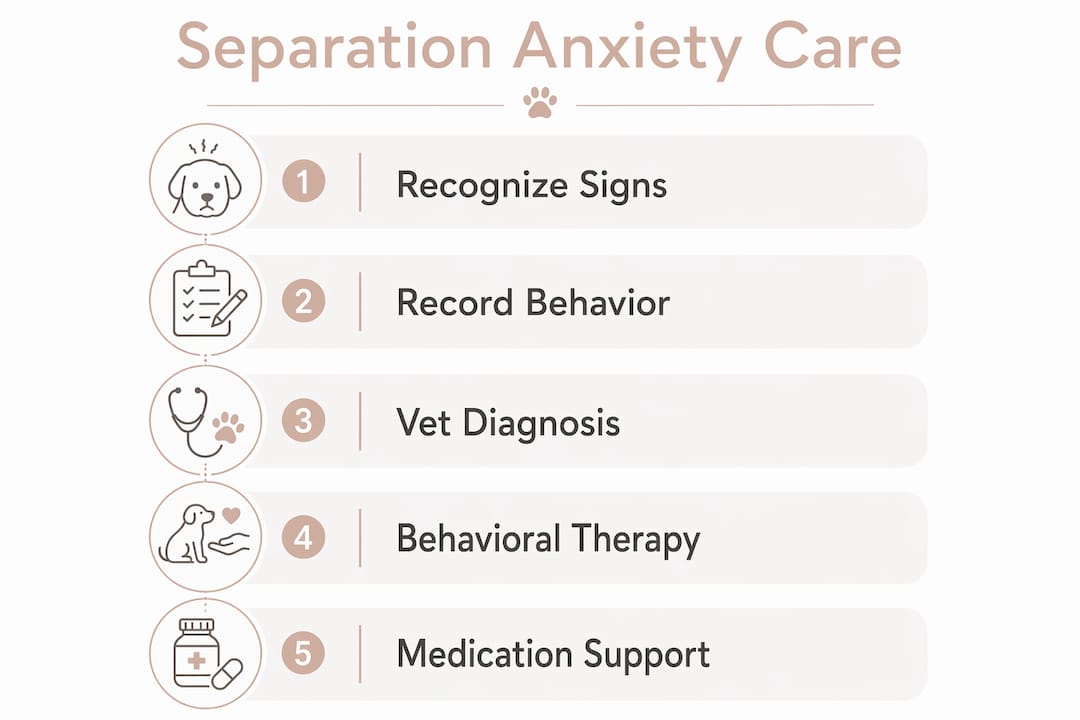 Separation Anxiety Care

1 Recognize Signs

2 Record Behavior

3 Vet Diagnosis

4 Behavioral Therapy

5 Medication Support