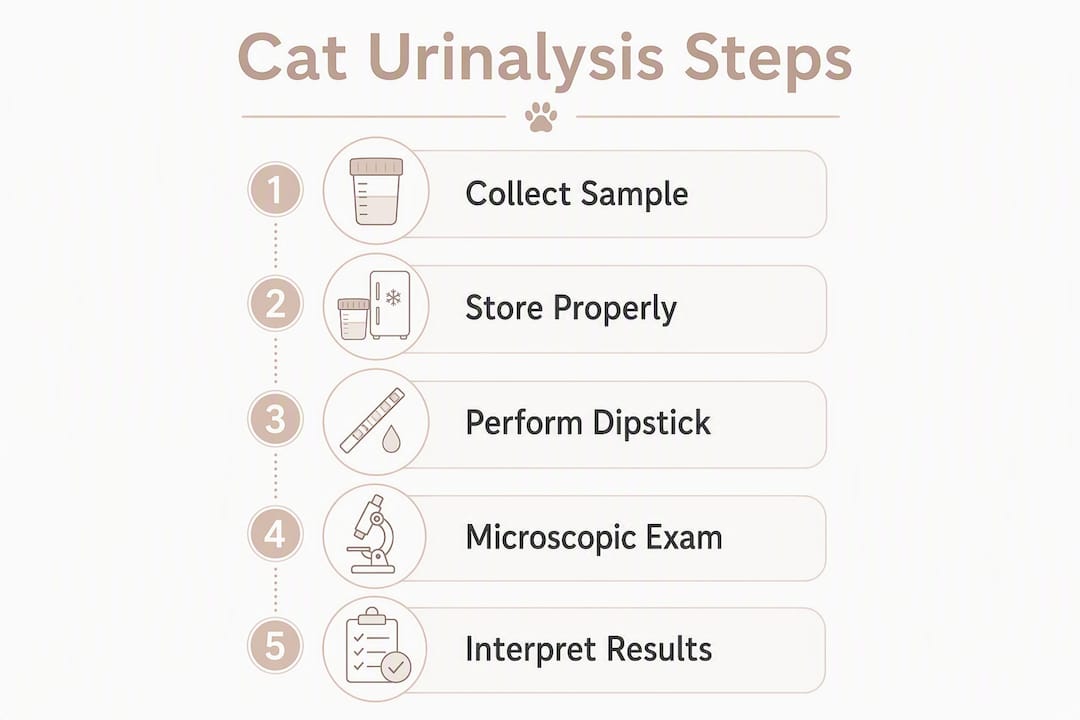 Cat Urinalysis Steps

1 Collect Sample

2 Store Properly

3 Perform Dipstick

4 Microscopic Exam

5 Interpret Results